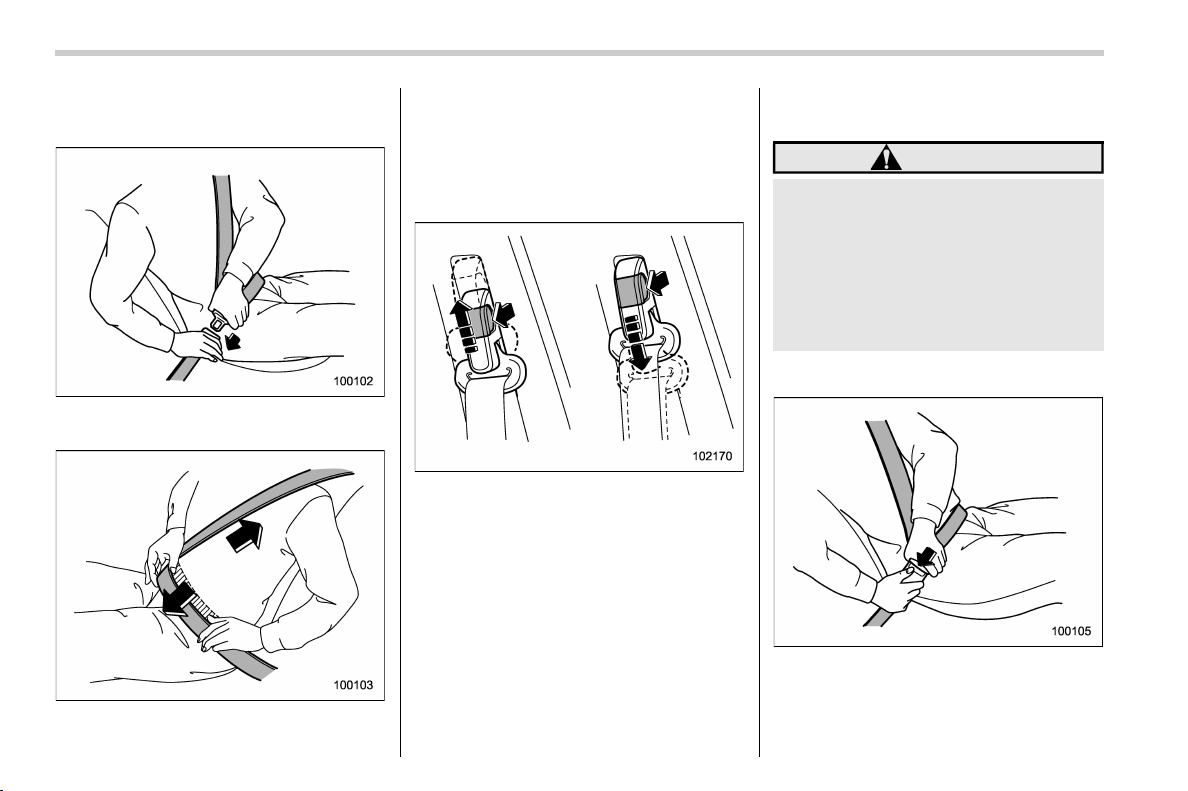 100102

100103

102170

100105