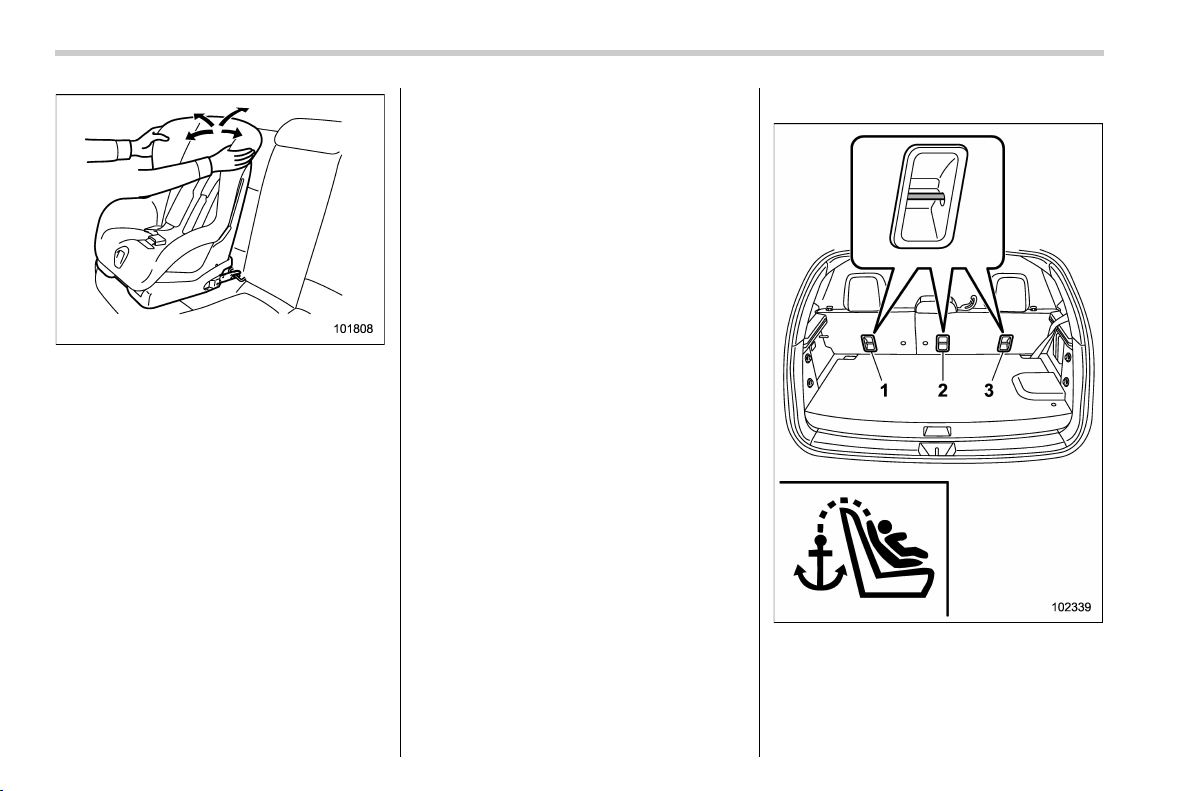 101808

1
2
3

102339