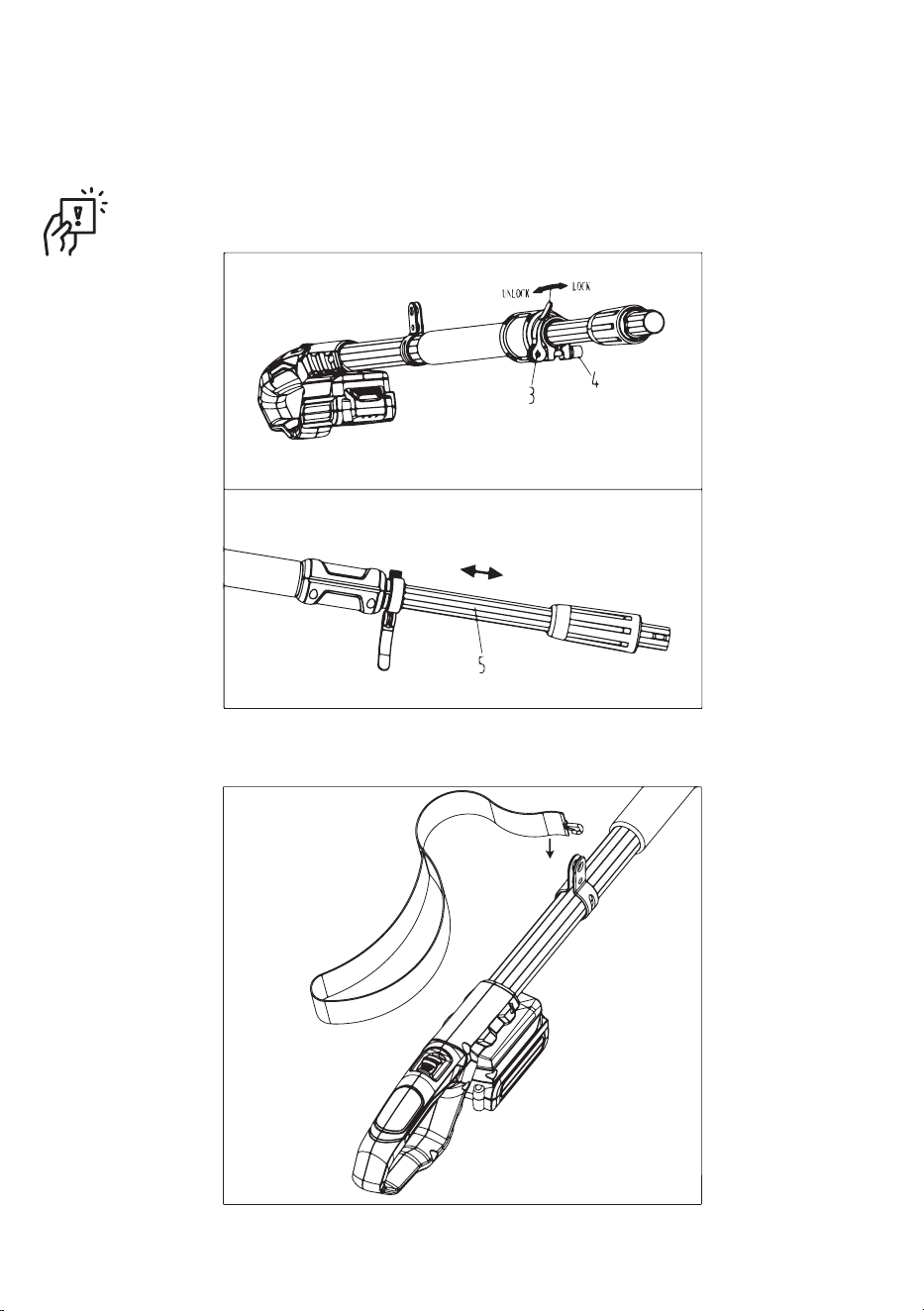 UNLOCK LOCK
3
4
5