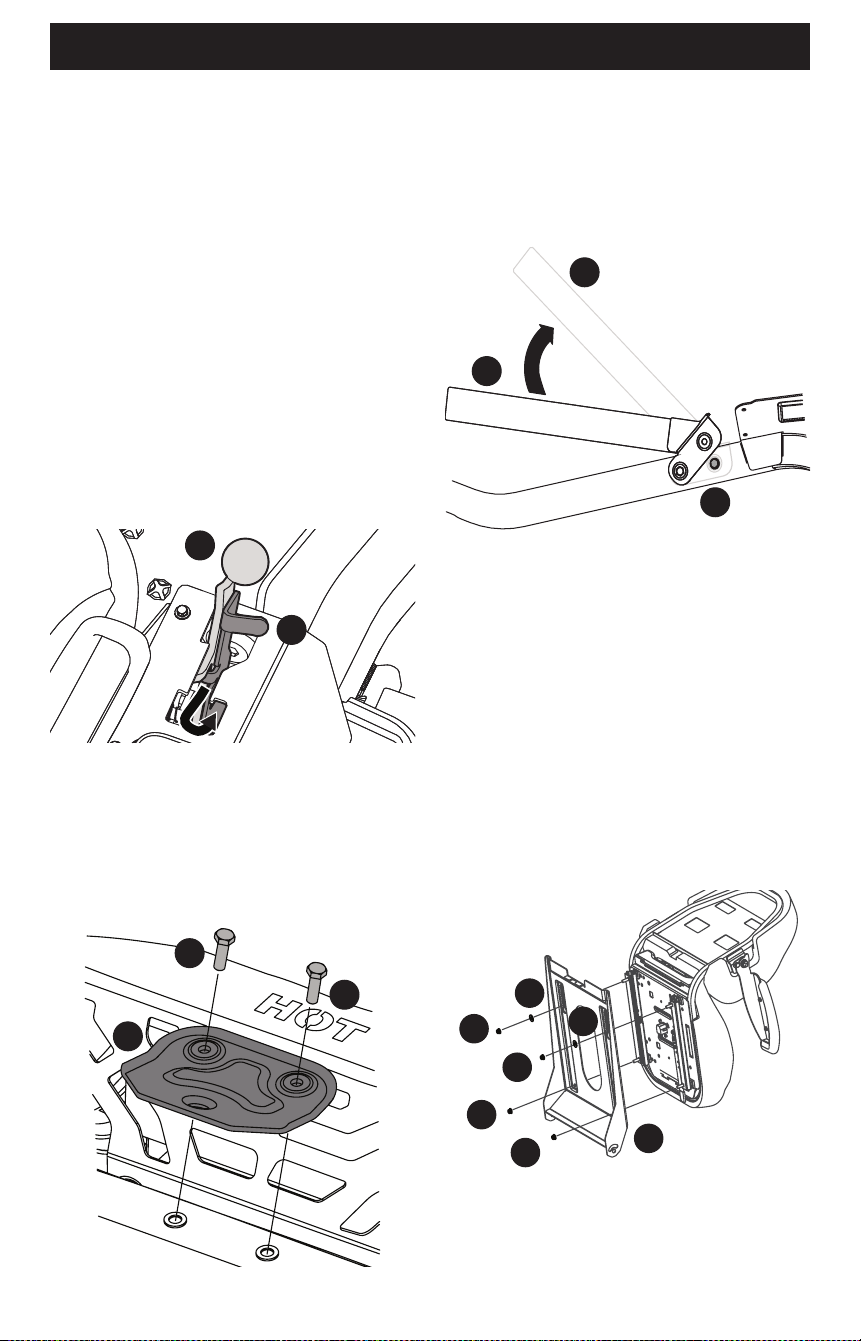 HOT