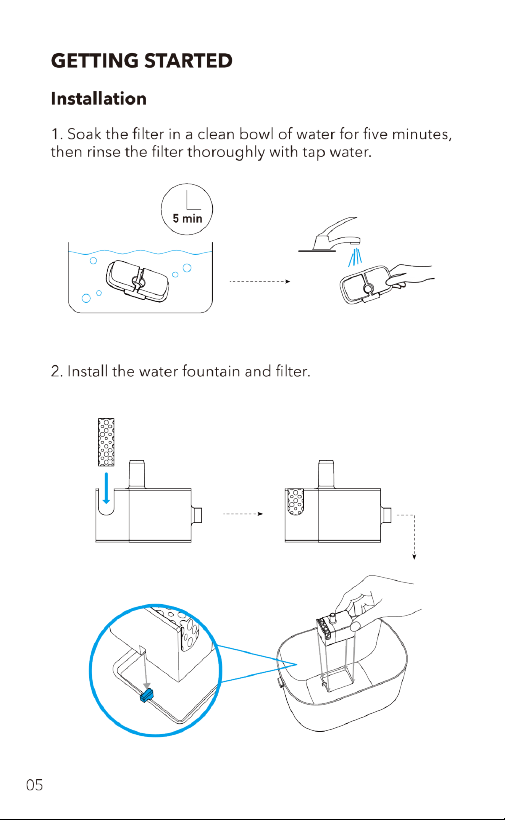 GETTING STARTED

Installation

1. Soak the filter in a clean bowl of water for five minutes, then rinse the filter thoroughly with tap water.

5 min

2. Install the water fountain and filter.

05