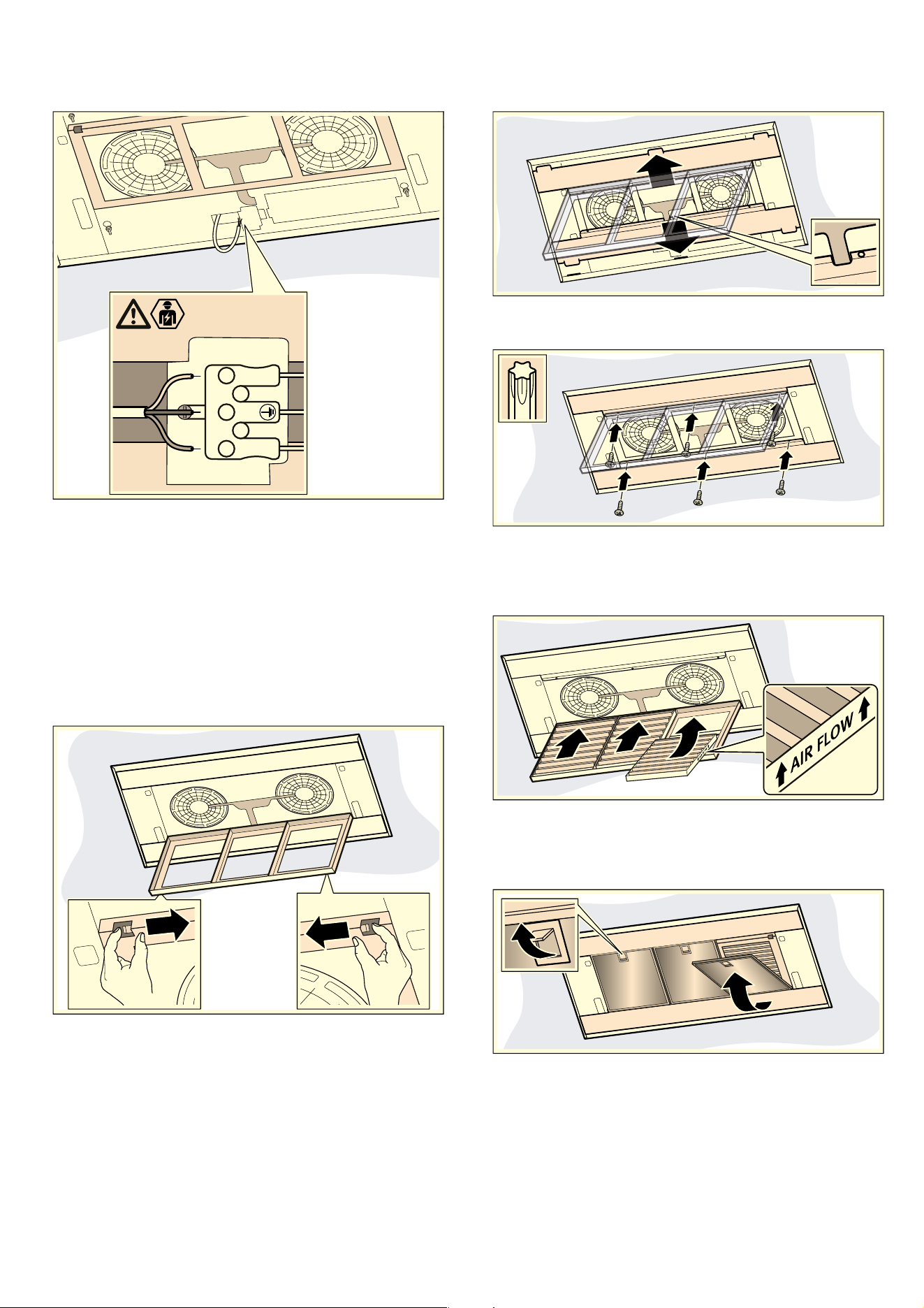 AIR FLOW