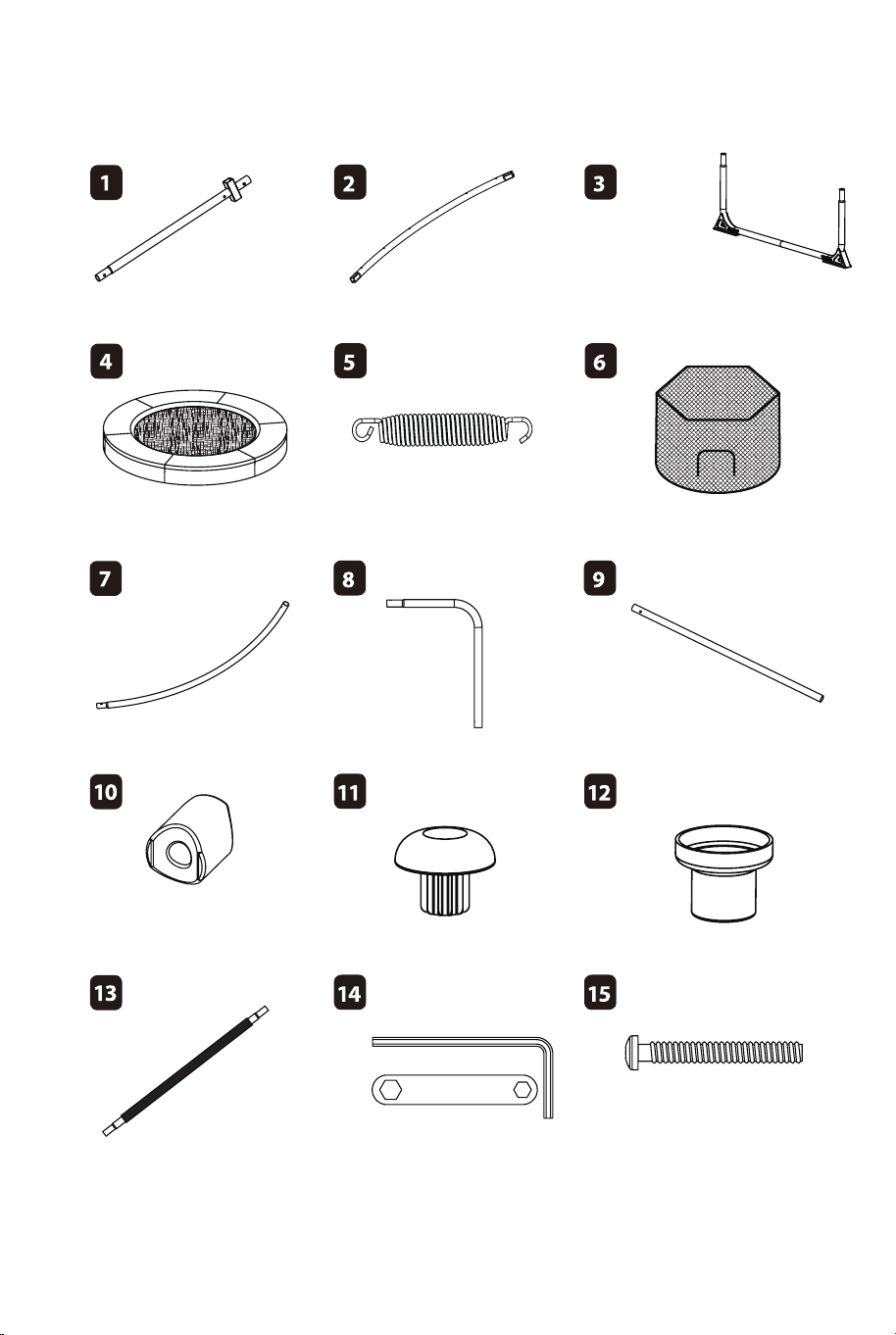 1
2
3
4
5
6
7
8
9
10
11
12
13
14
15