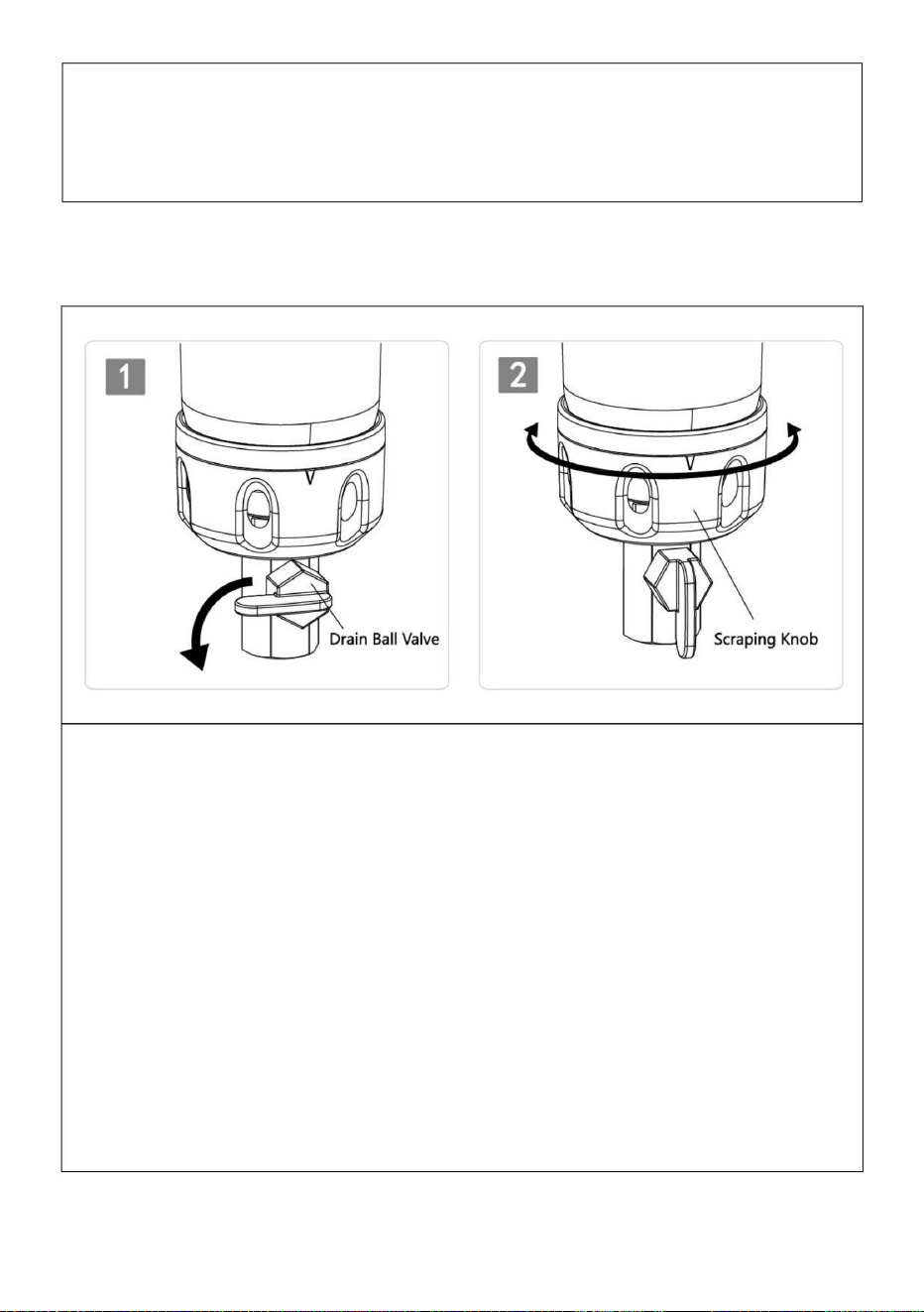 1

Drain Ball Valve

2

Scraping Knob