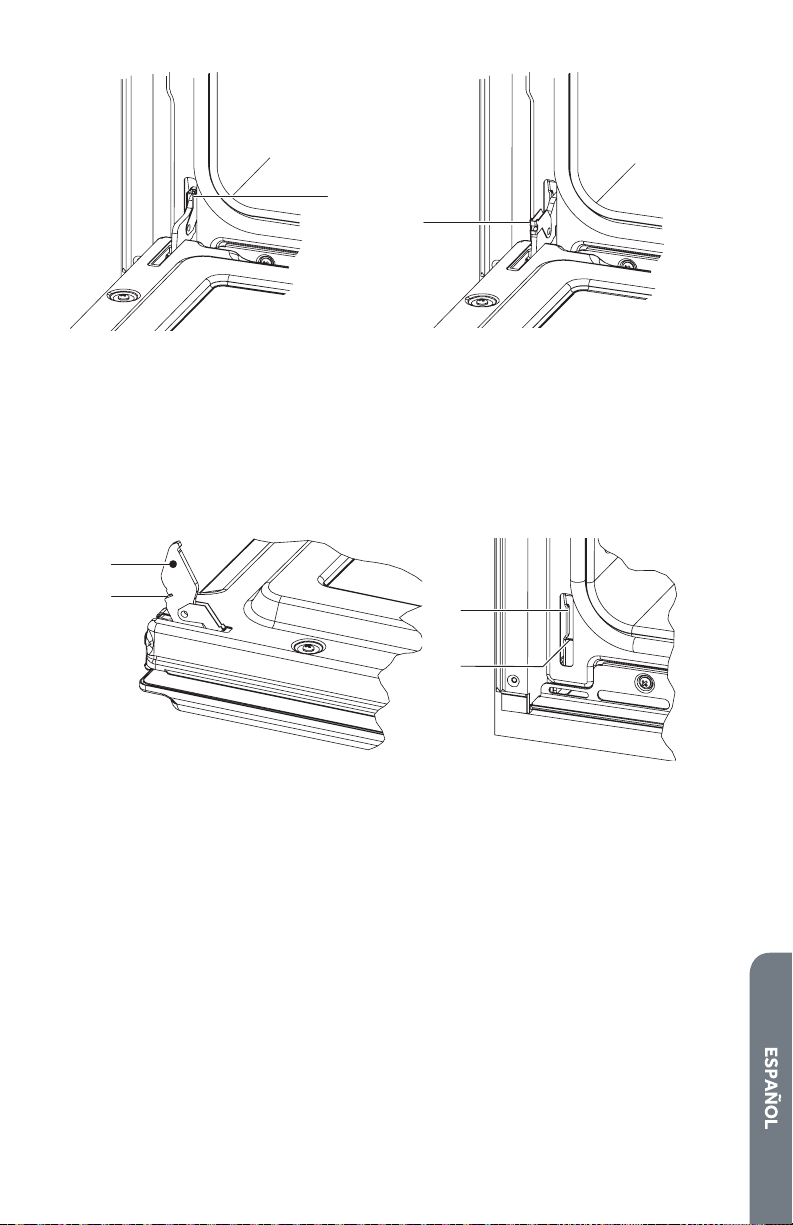 ESPAÑOL