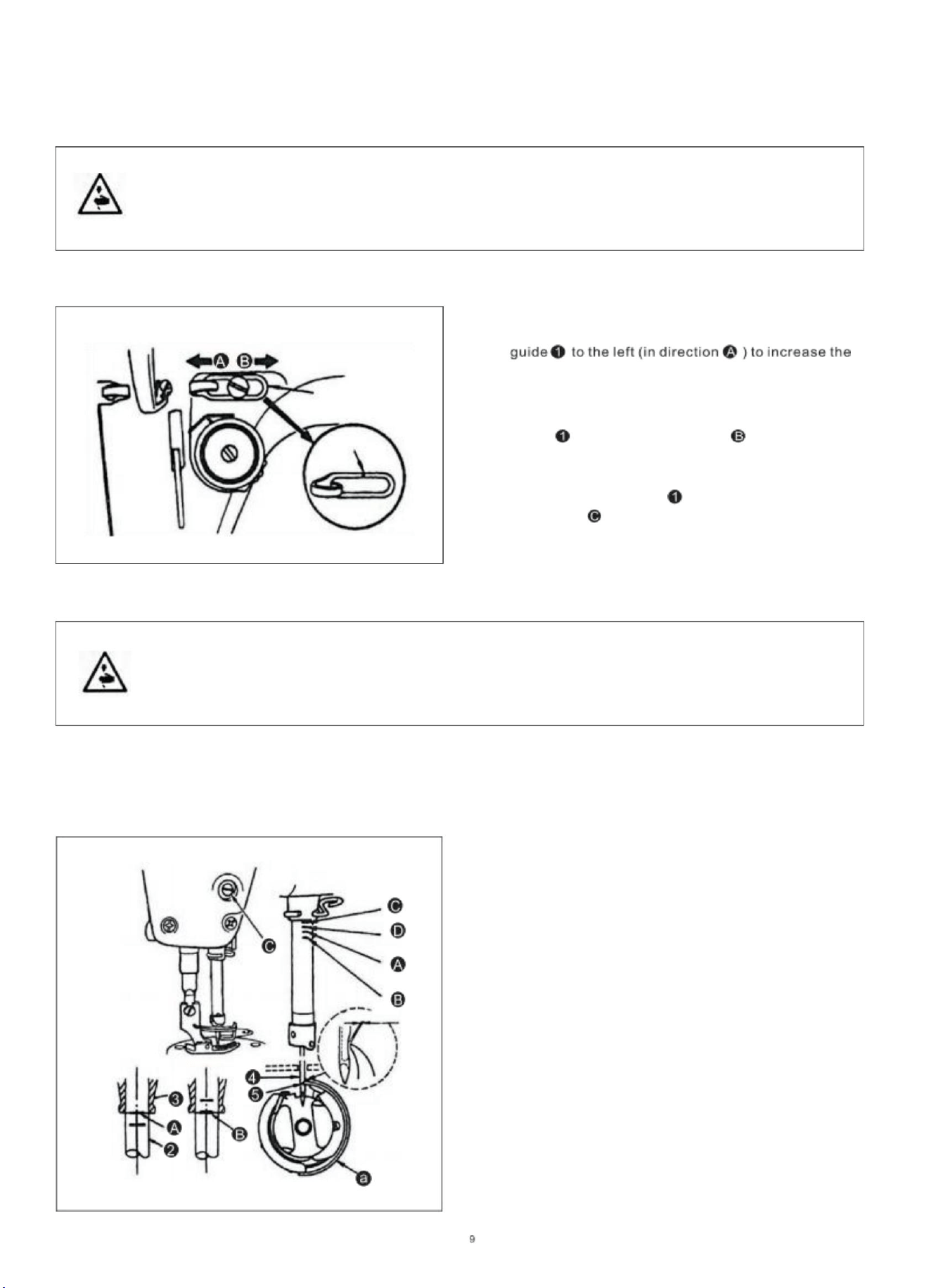 A B

guide ❶ to the left (in direction Ⓐ ) to increase the

❶ Ⓑ

❶
Ⓒ

Ⓒ
Ⓒ
Ⓓ
Ⓐ
Ⓑ
❹
❺
❸
Ⓐ
❷
Ⓑ
ⓐ

9