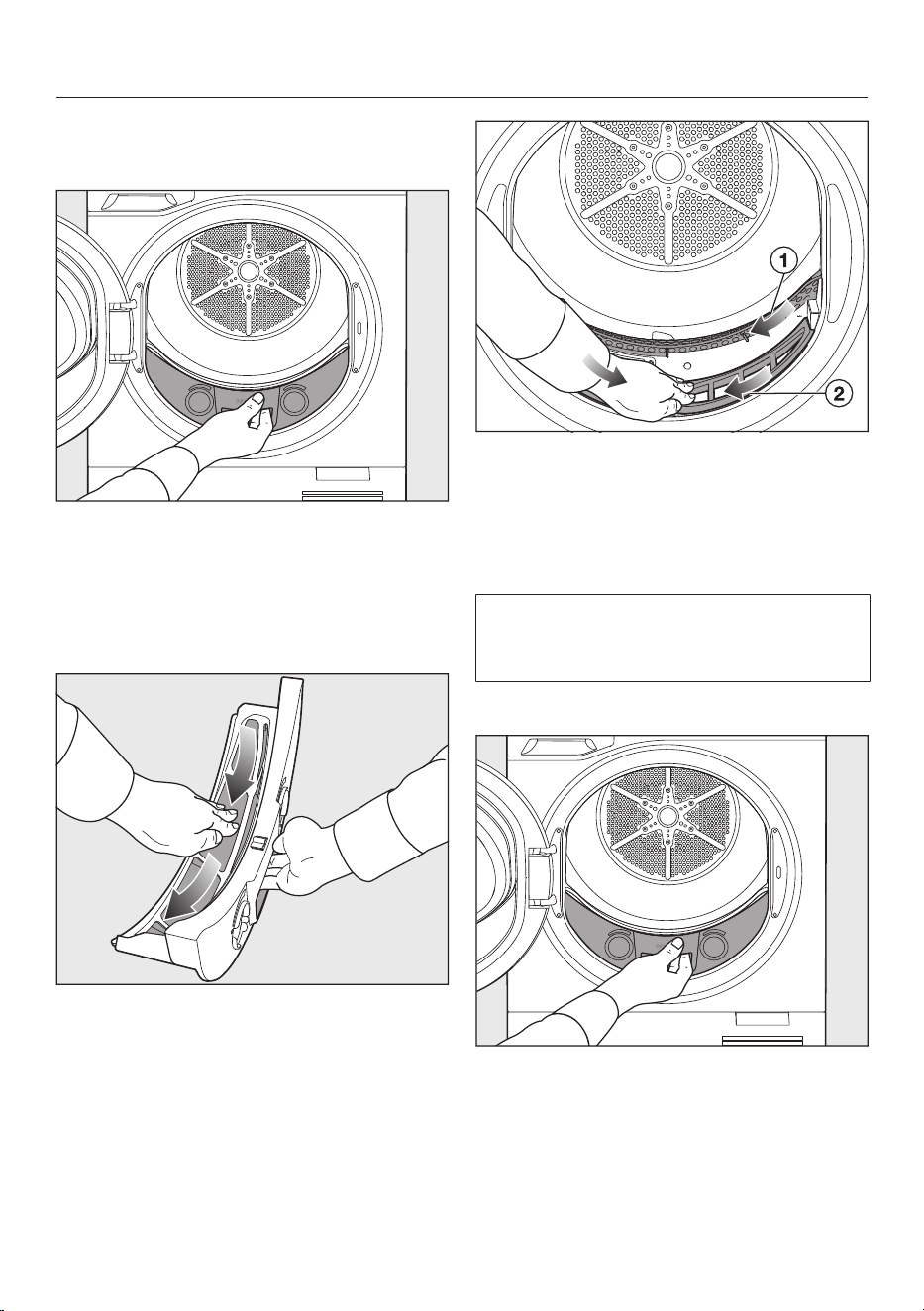 1

2