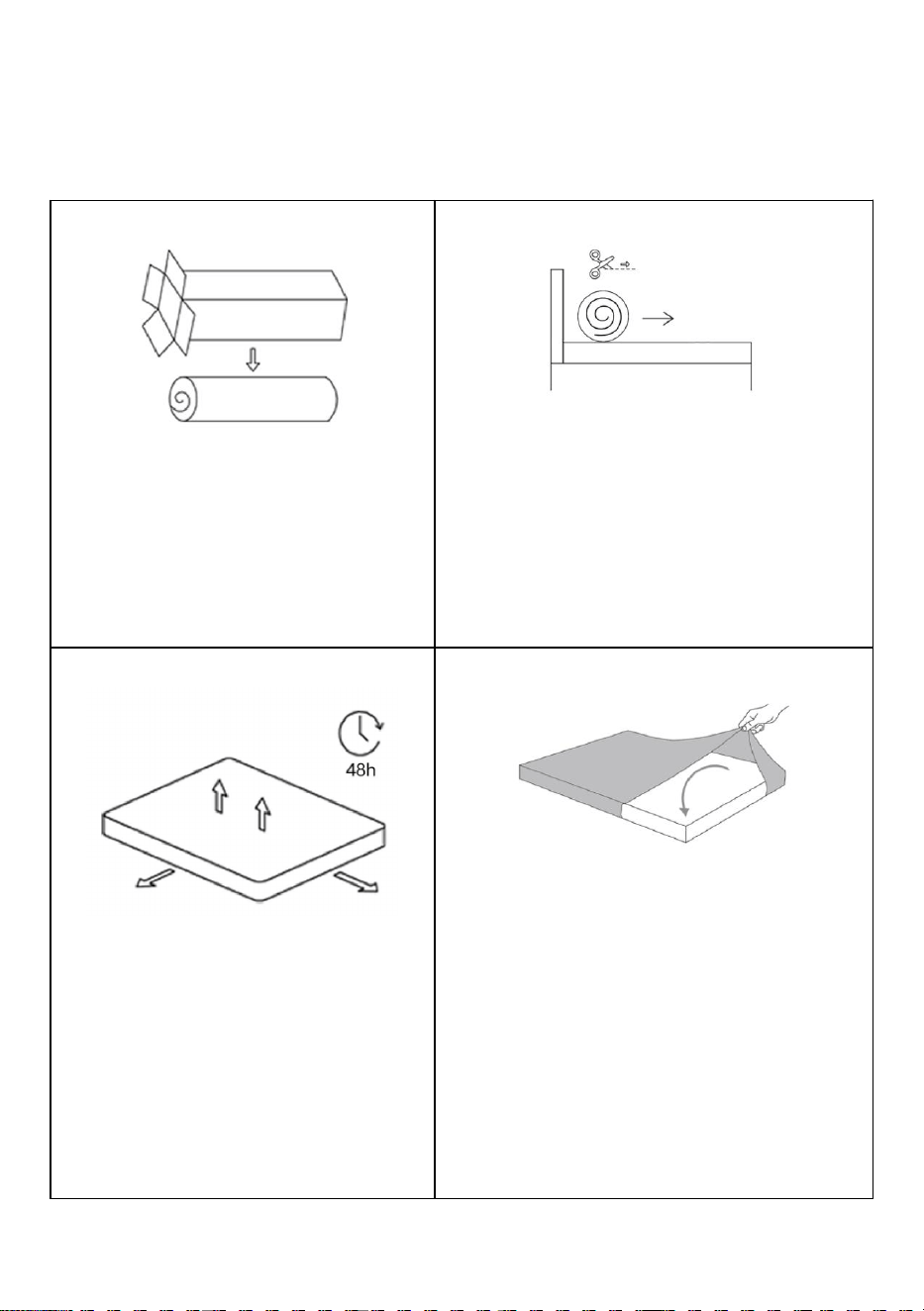 48h