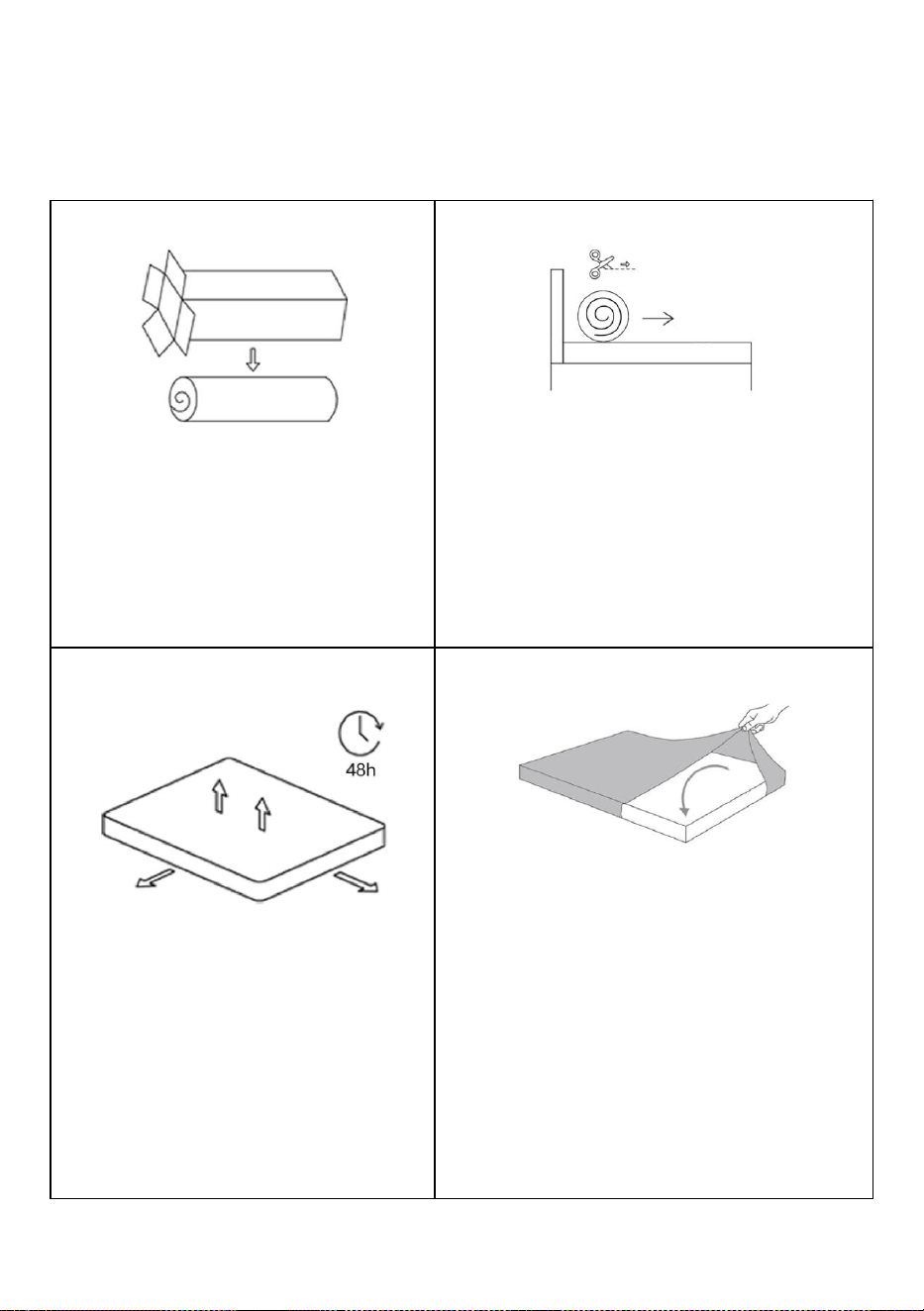 48h