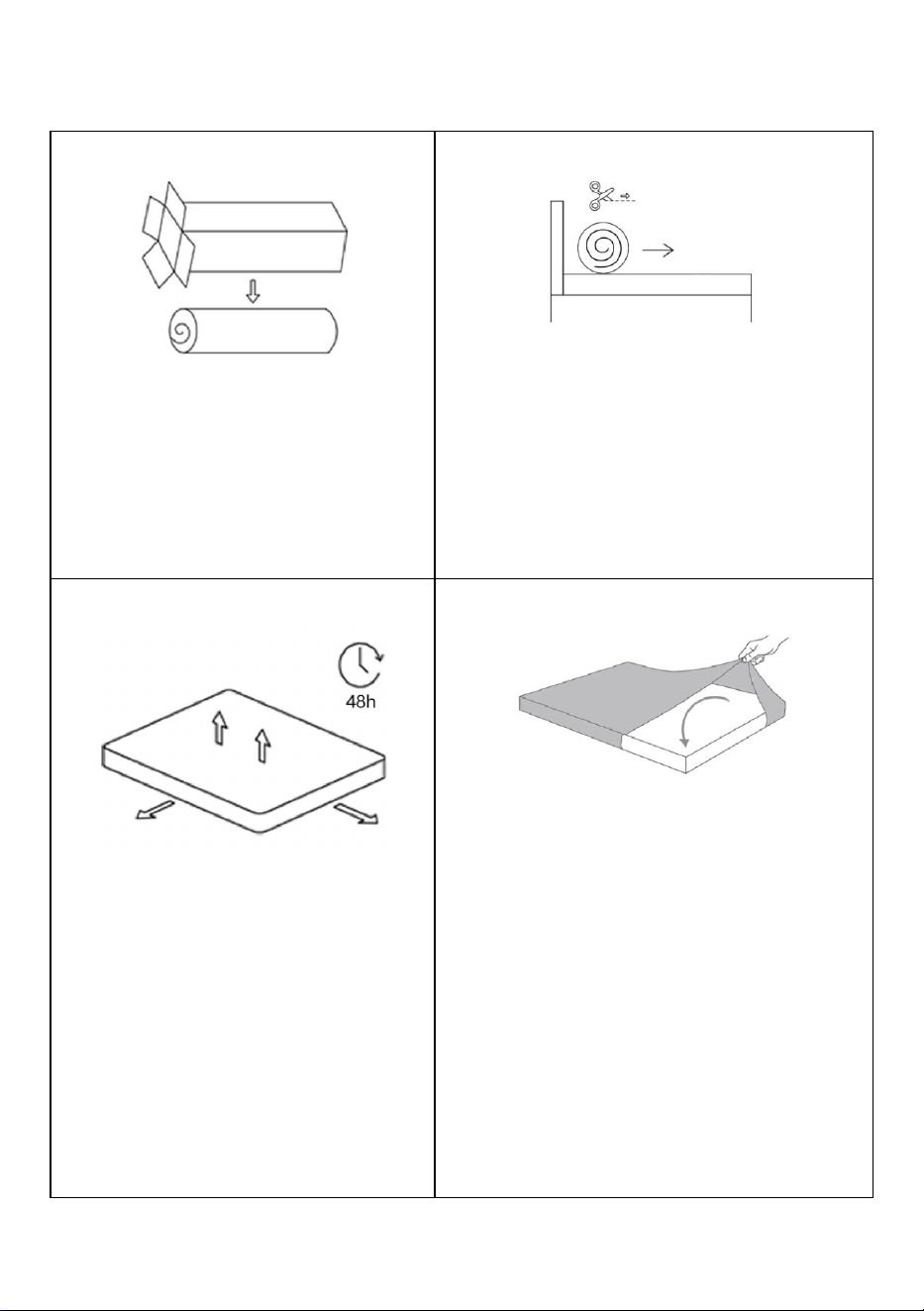 48h