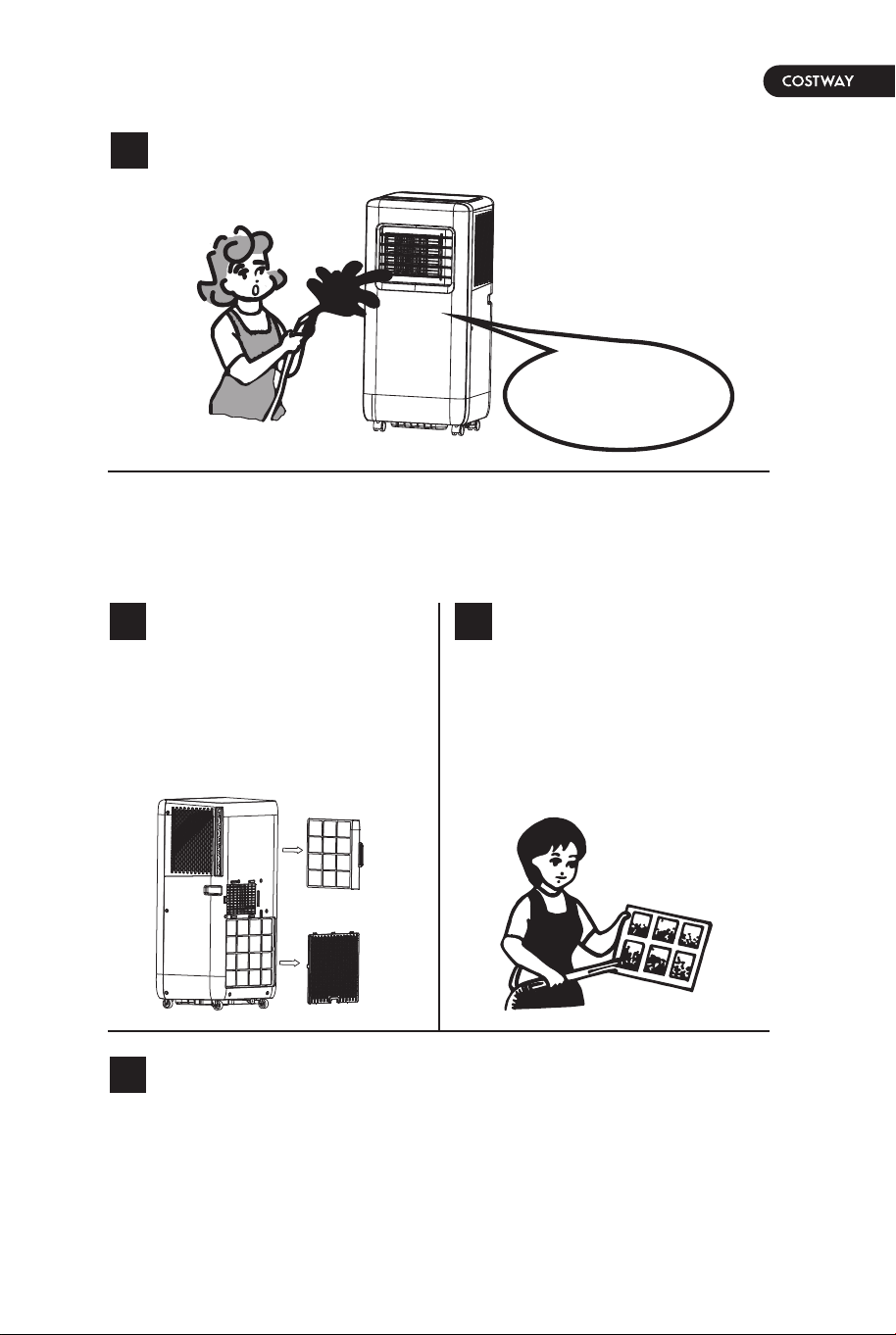 COSTWAY