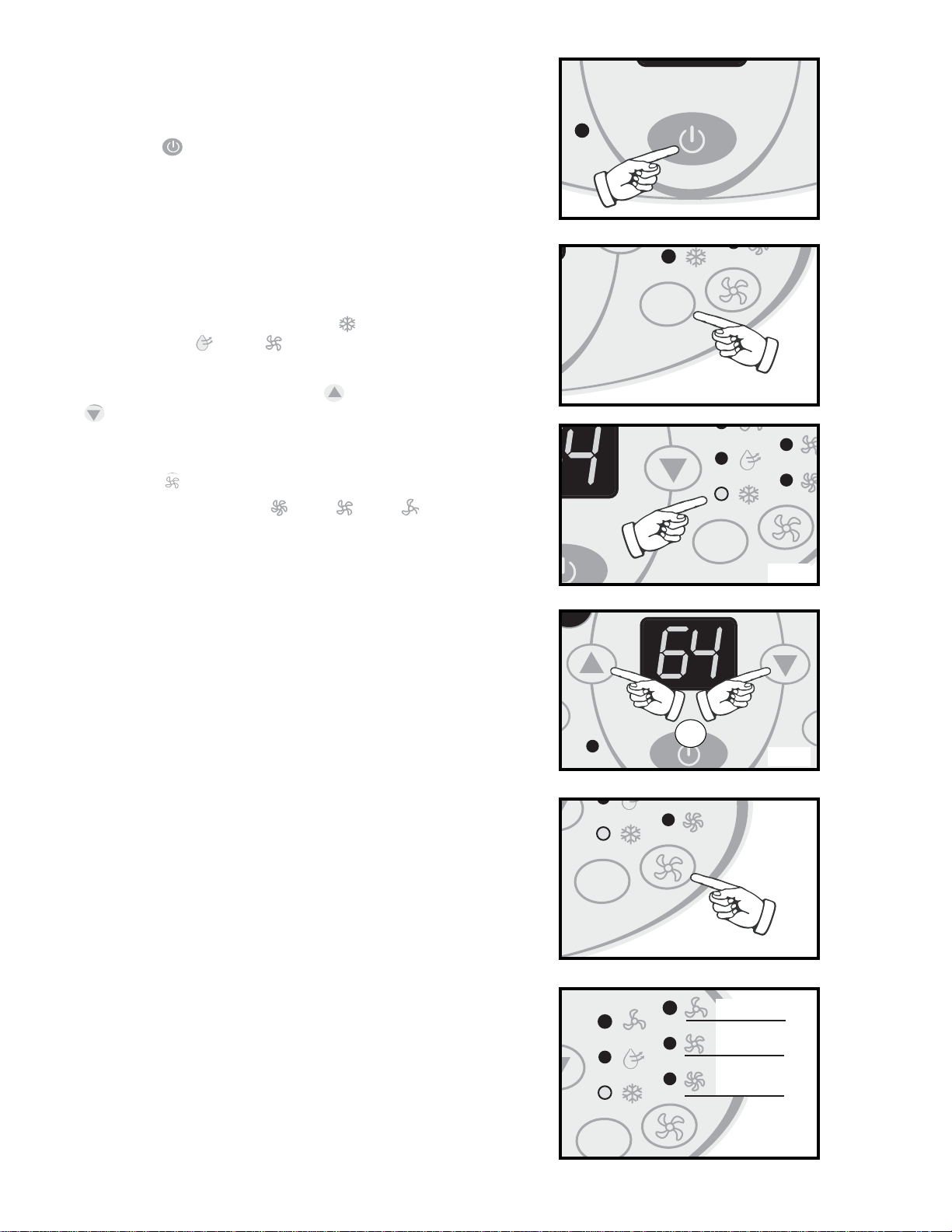 4

64