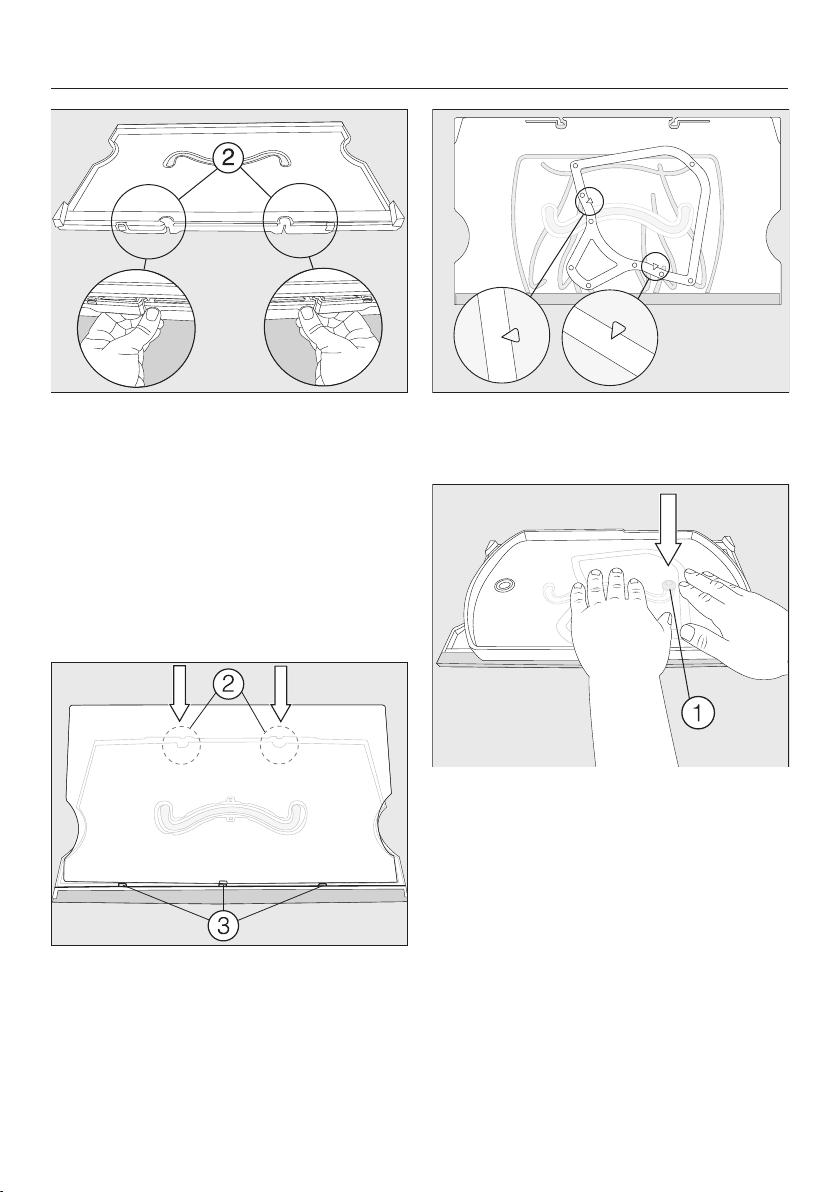 2

2

3

1