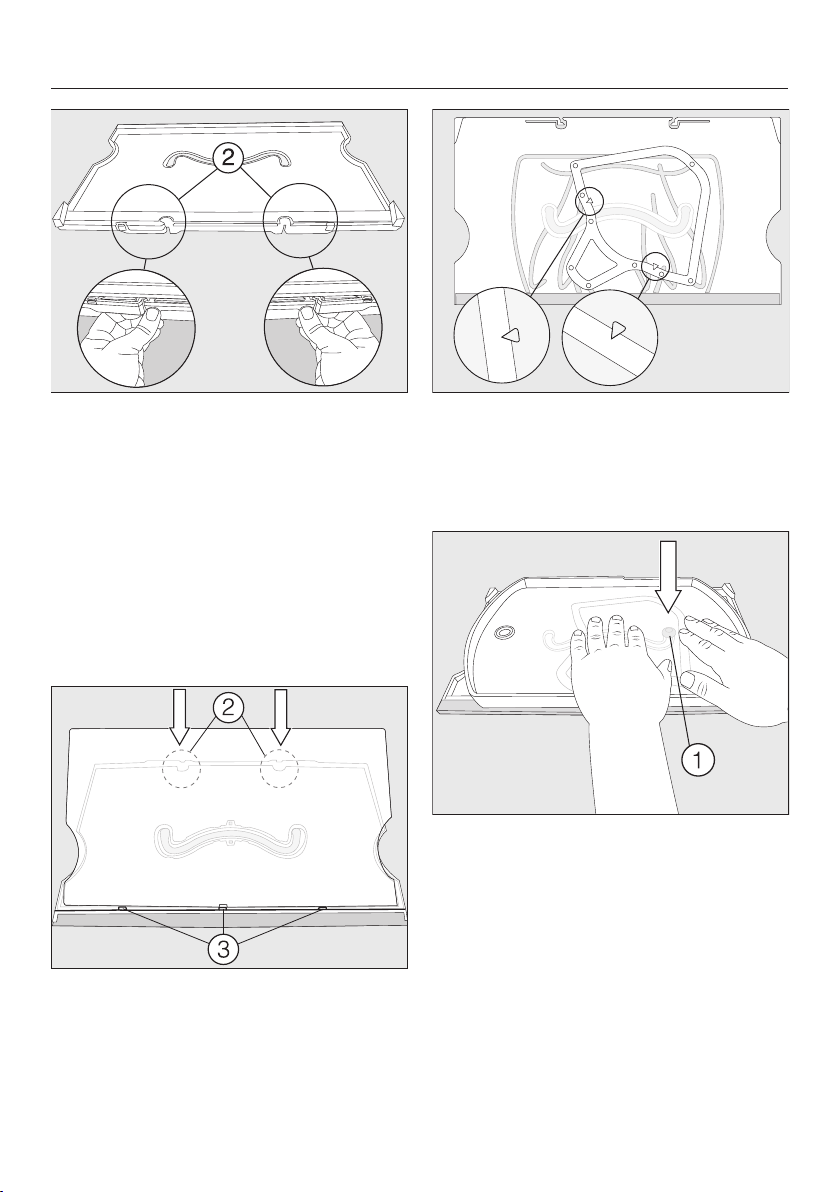 2

2

3

1