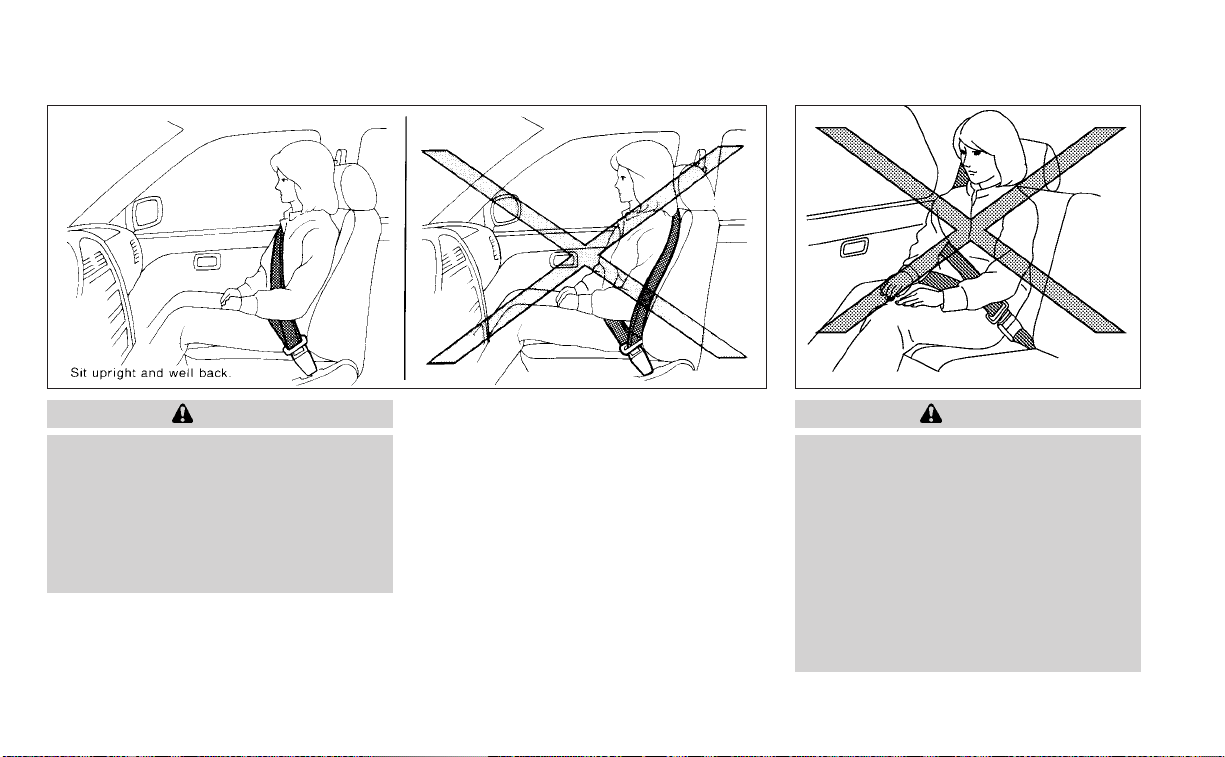 Sit upright and well back.