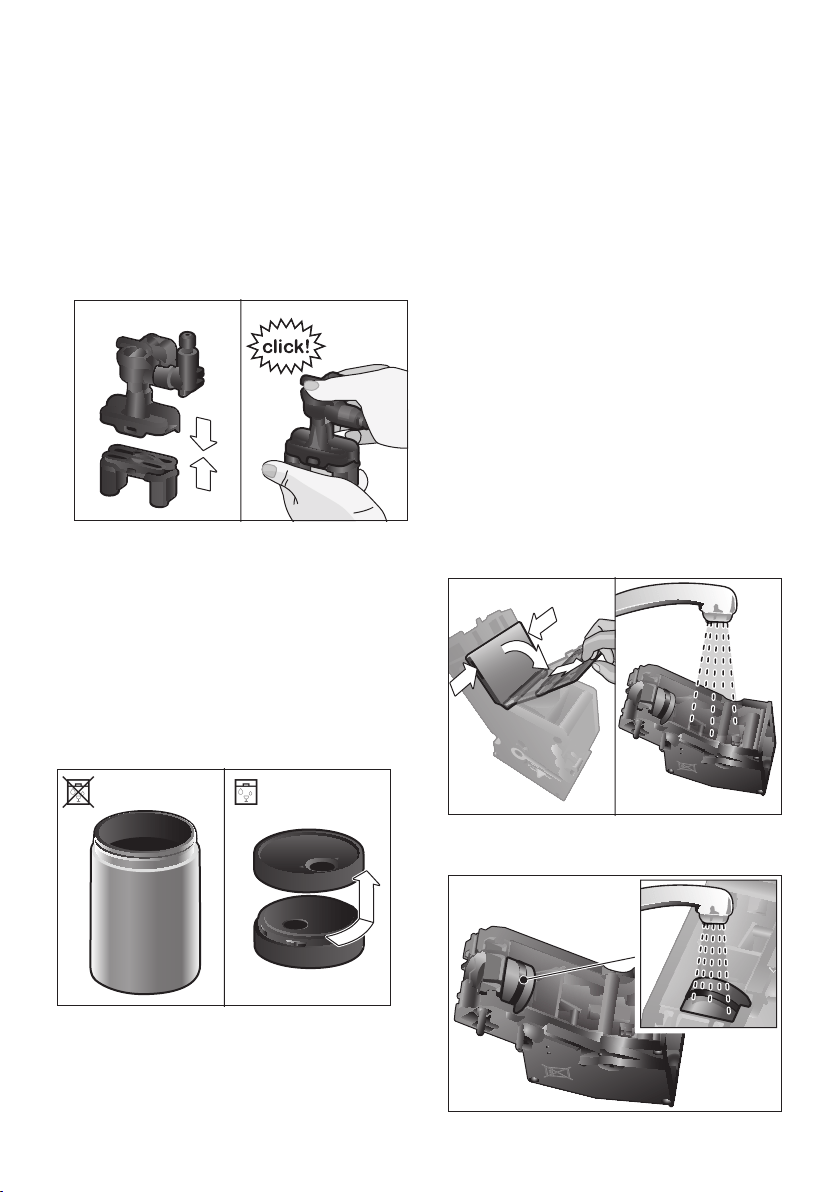 click!