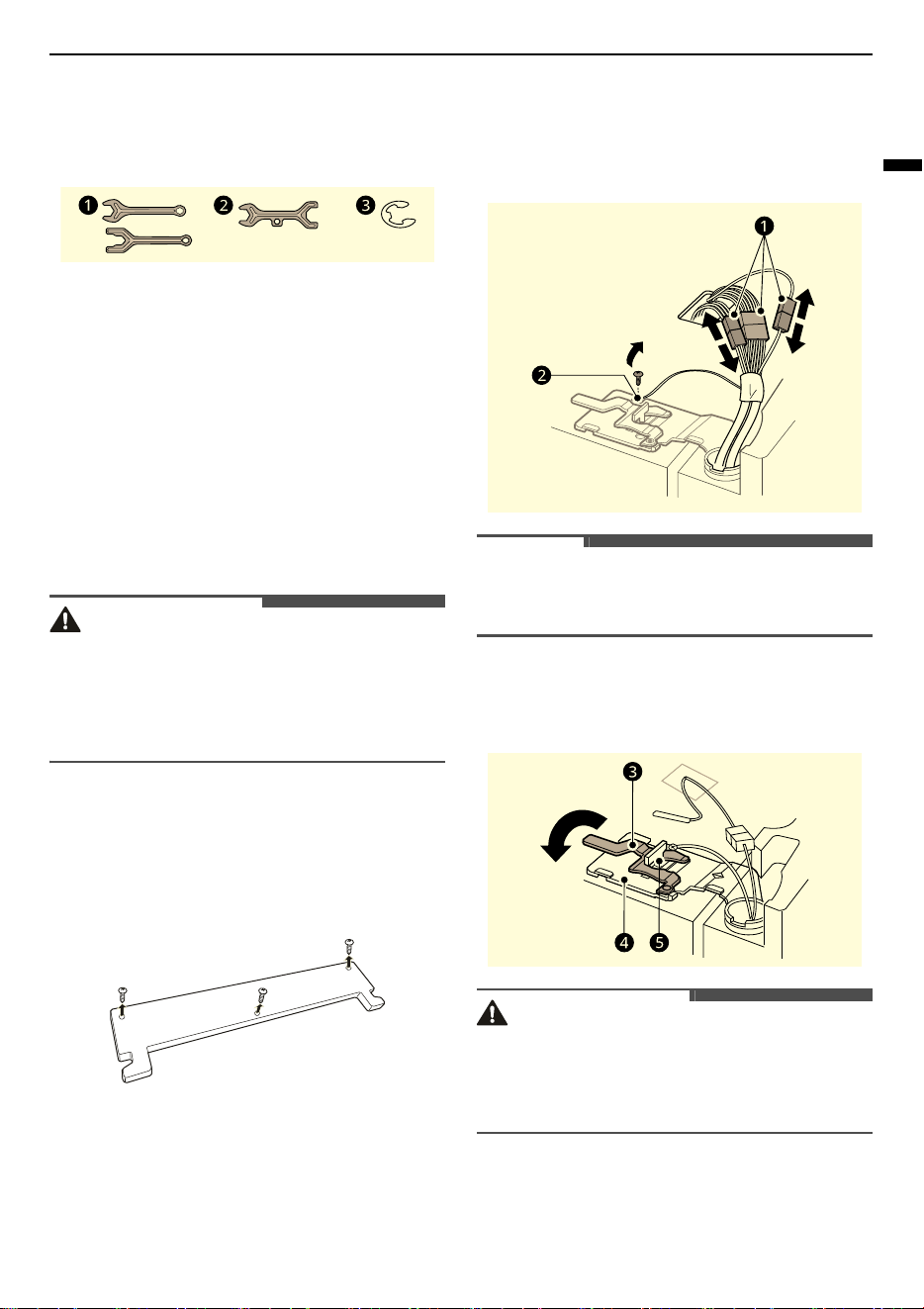 ❶ ❷ ❸

❶

❷

❸

❹ ❺