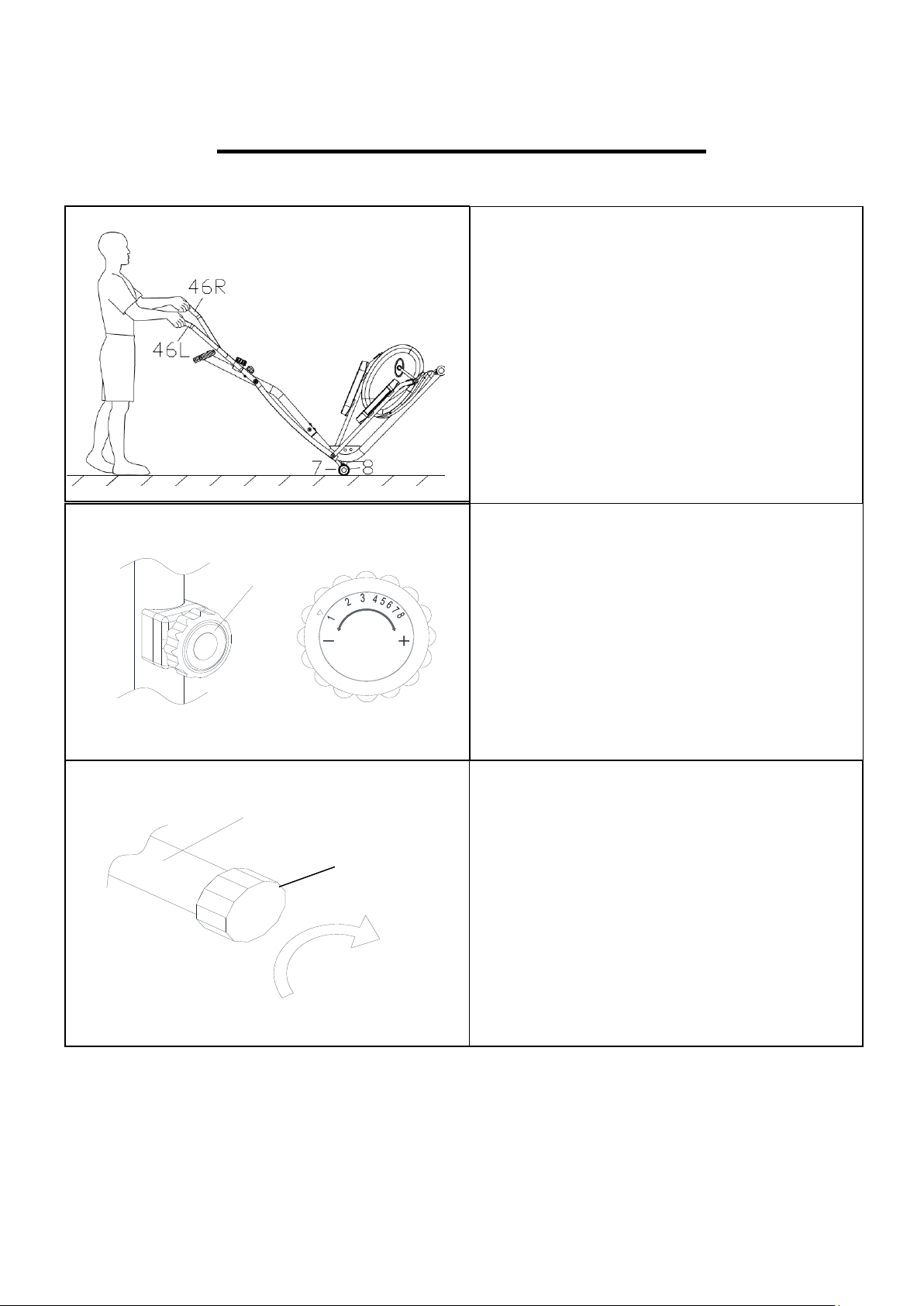 46R
46L
7
8

1 2 3 4 5 6 7 8
−
+