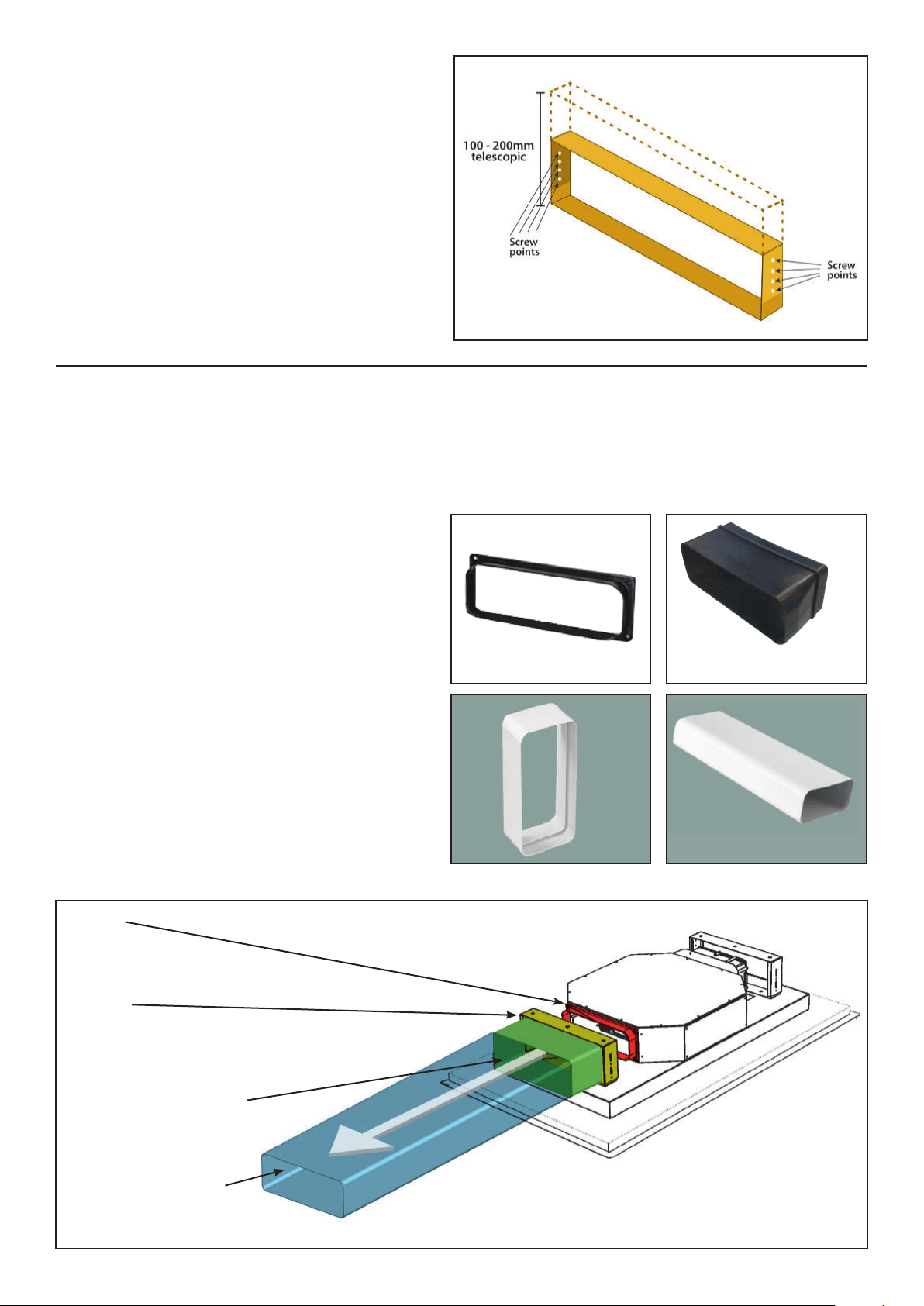 100 - 200mm telescopic

Screw points

Screw points