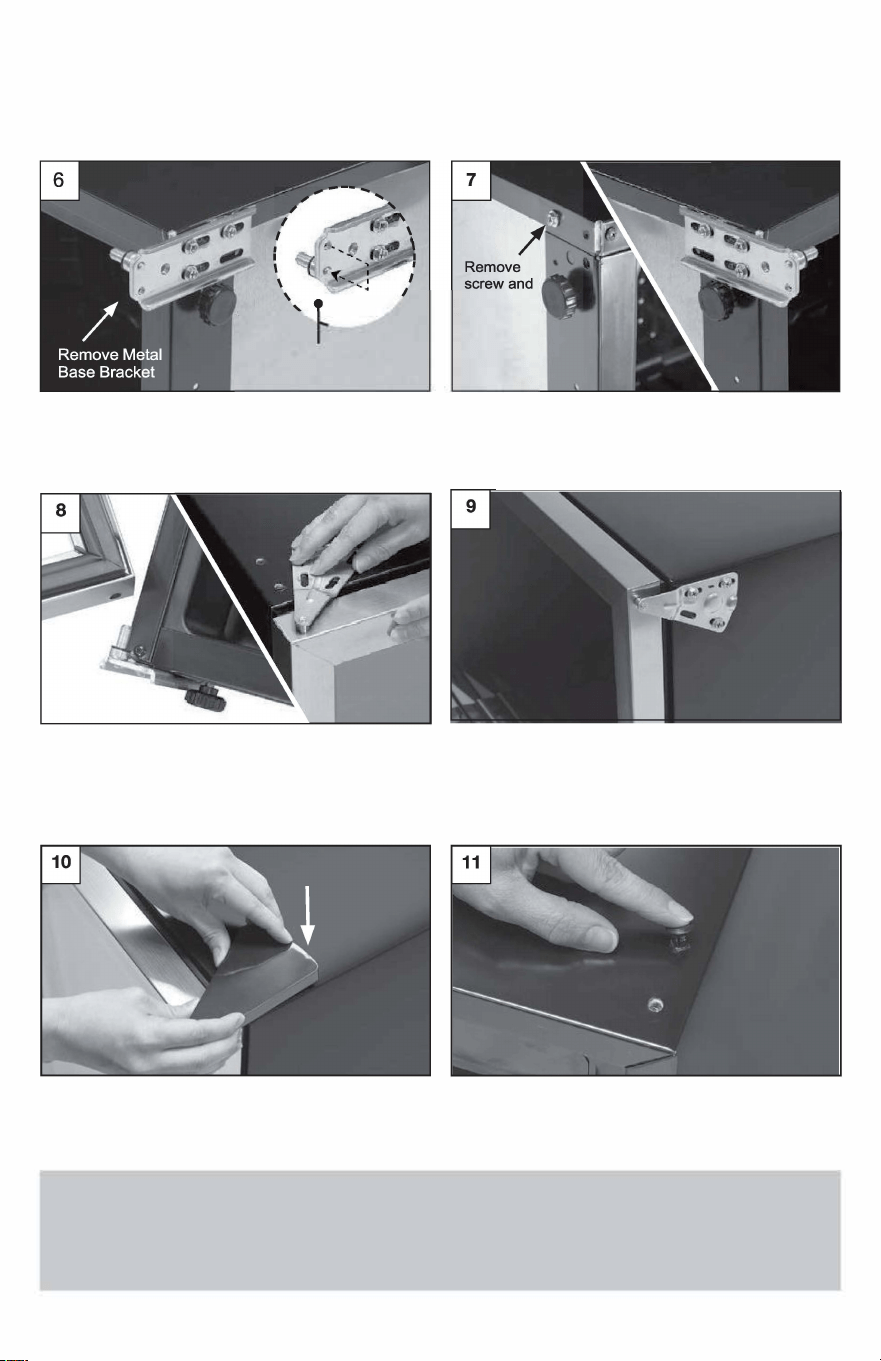 6

Remove Metal Base Bracket

7

Remove screw and

8

9

10

11