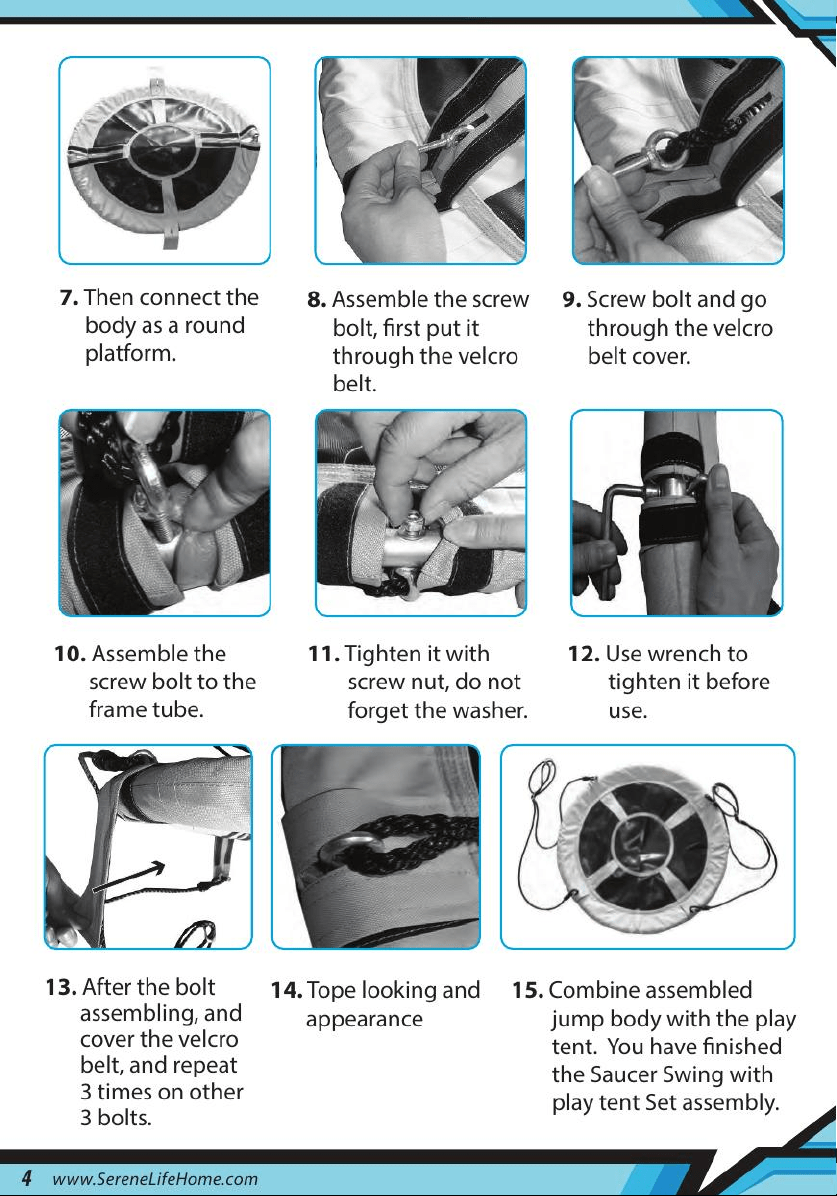 7. Then connect the body as a round platform.

8. Assemble the screw bolt, first put it through the velcro belt.

9. Screw bolt and go through the velcro belt cover.

10. Assemble the screw bolt to the frame tube.

11. Tighten it with screw nut, do not forget the washer.

12. Use wrench to tighten it before use.

13. After the bolt assembling, and cover the velcro belt, and repeat 3 times on other 3 bolts.

14. Tope looking and appearance

15. Combine assembled jump body with the play tent. You have finished the Saucer Swing with play tent Set assembly.

4 www.SereneLifeHome.com