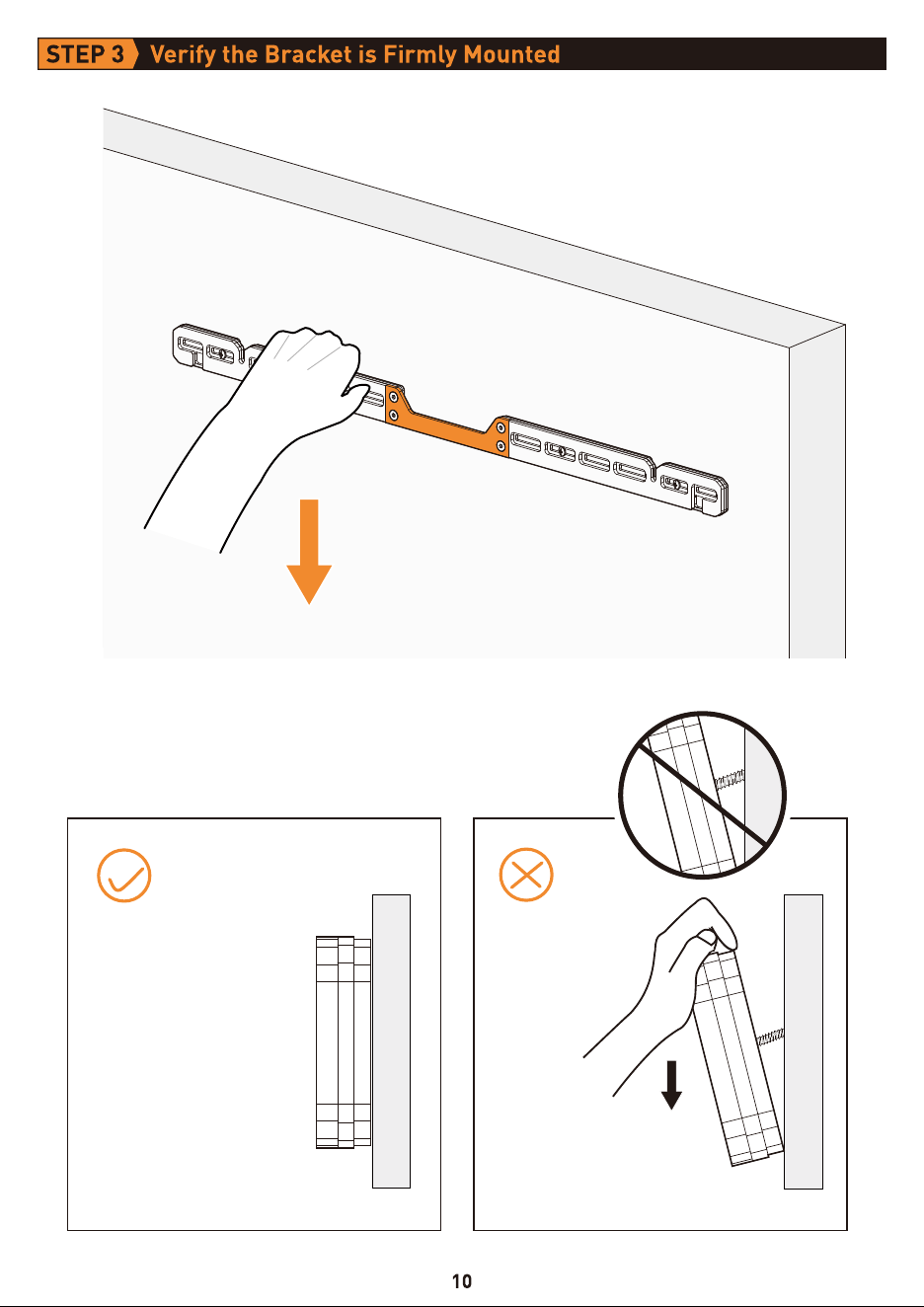 STEP 3 Verify the Bracket is Firmly Mounted

10