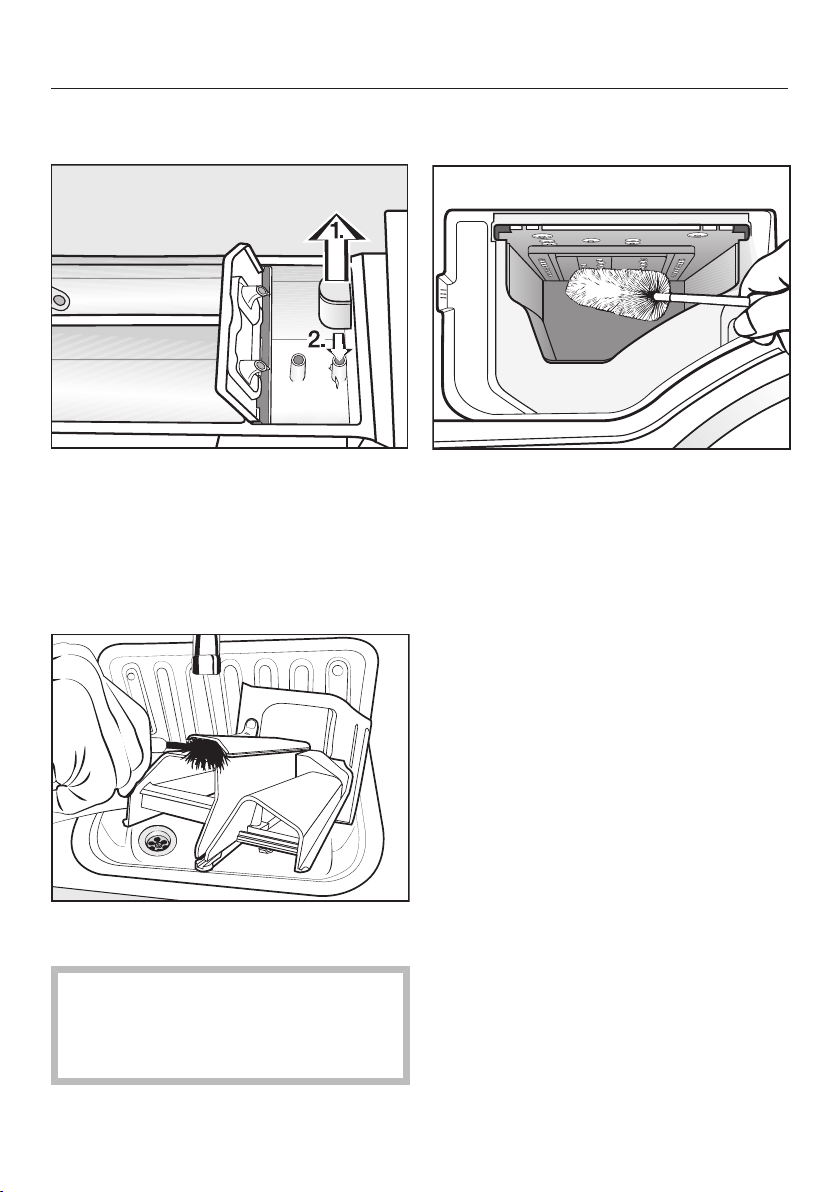 1.

2.