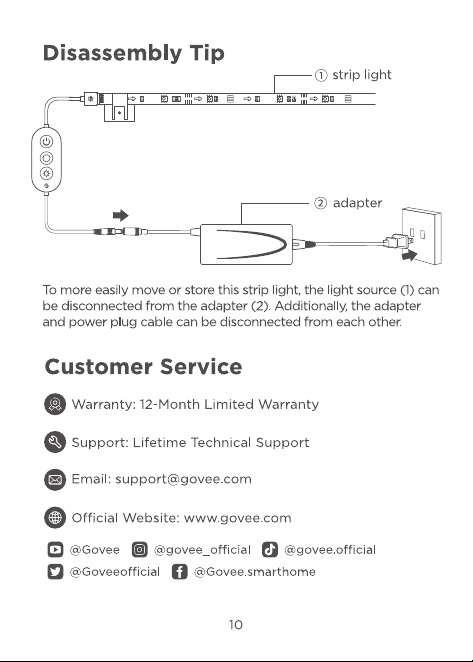 Disassembly Tip

① strip light

② adapter

To more easily move or store this strip light, the light source (1) can be disconnected from the adapter (2). Additionally, the adapter and power plug cable can be disconnected from each other.

Customer Service

Warranty: 12-Month Limited Warranty

Support: Lifetime Technical Support

Email: support@govee.com

Official Website: www.govee.com

@Govee @govee_official @govee.official
@Goveeofficial @Govee.smarthome

10