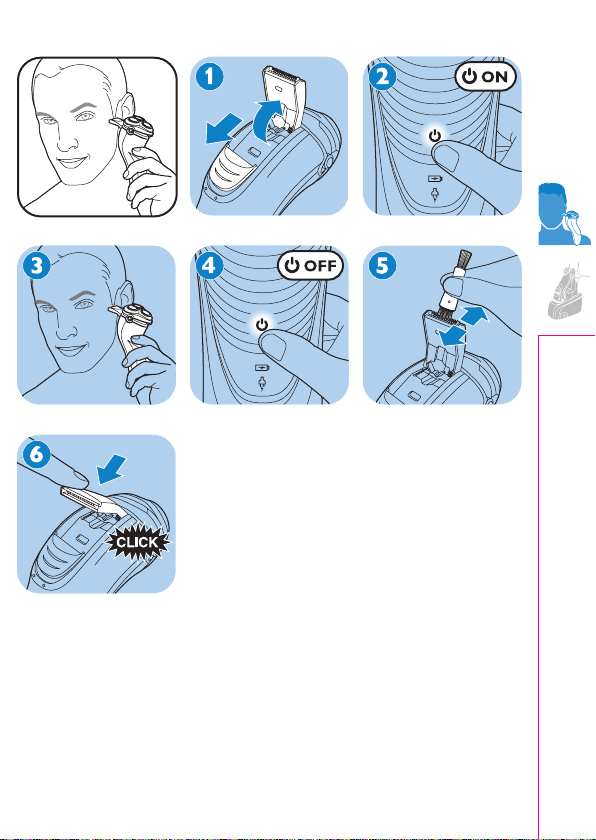 1

2

ON

3

4

OFF

5

6

CLICK