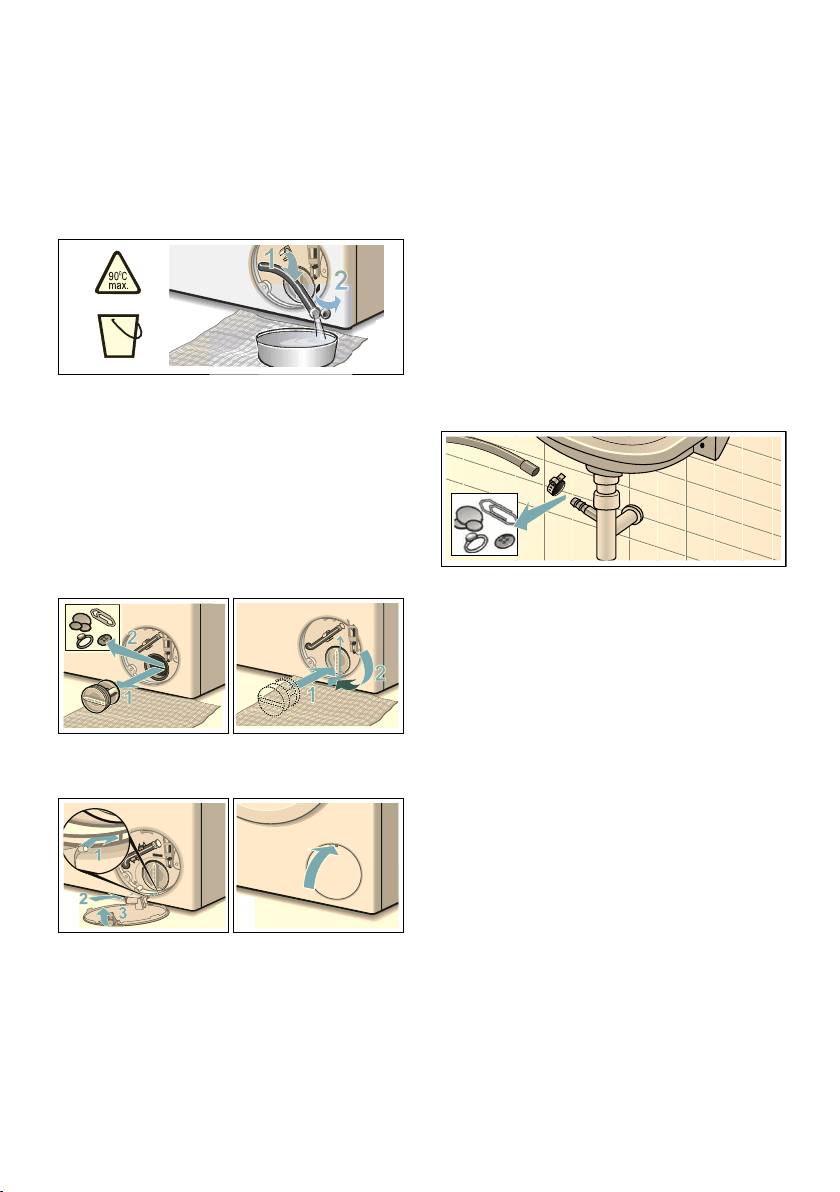 90°C max.

1

2

2

1

1

2

1

2

3