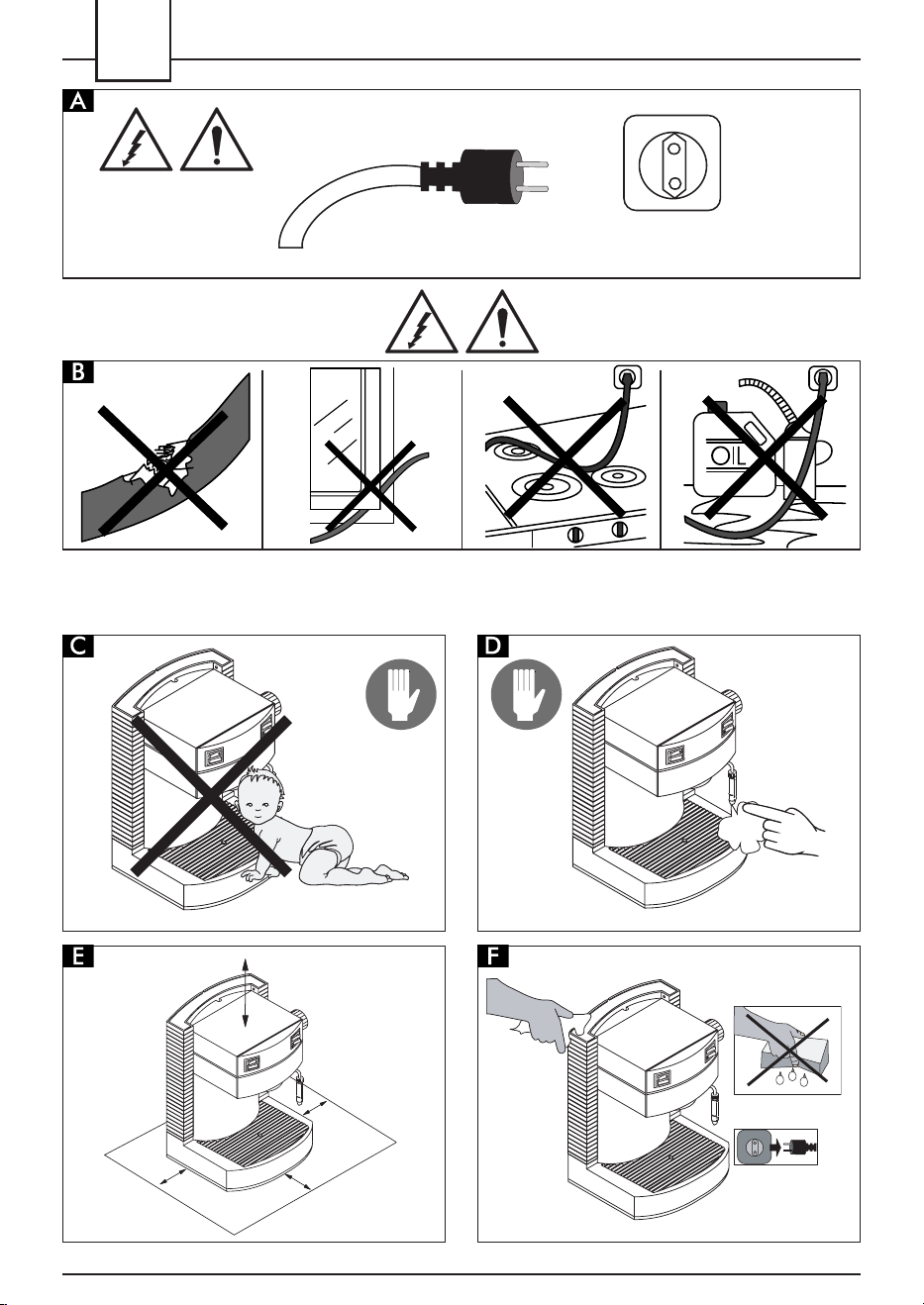 A

B

OIL

C

D

E

F