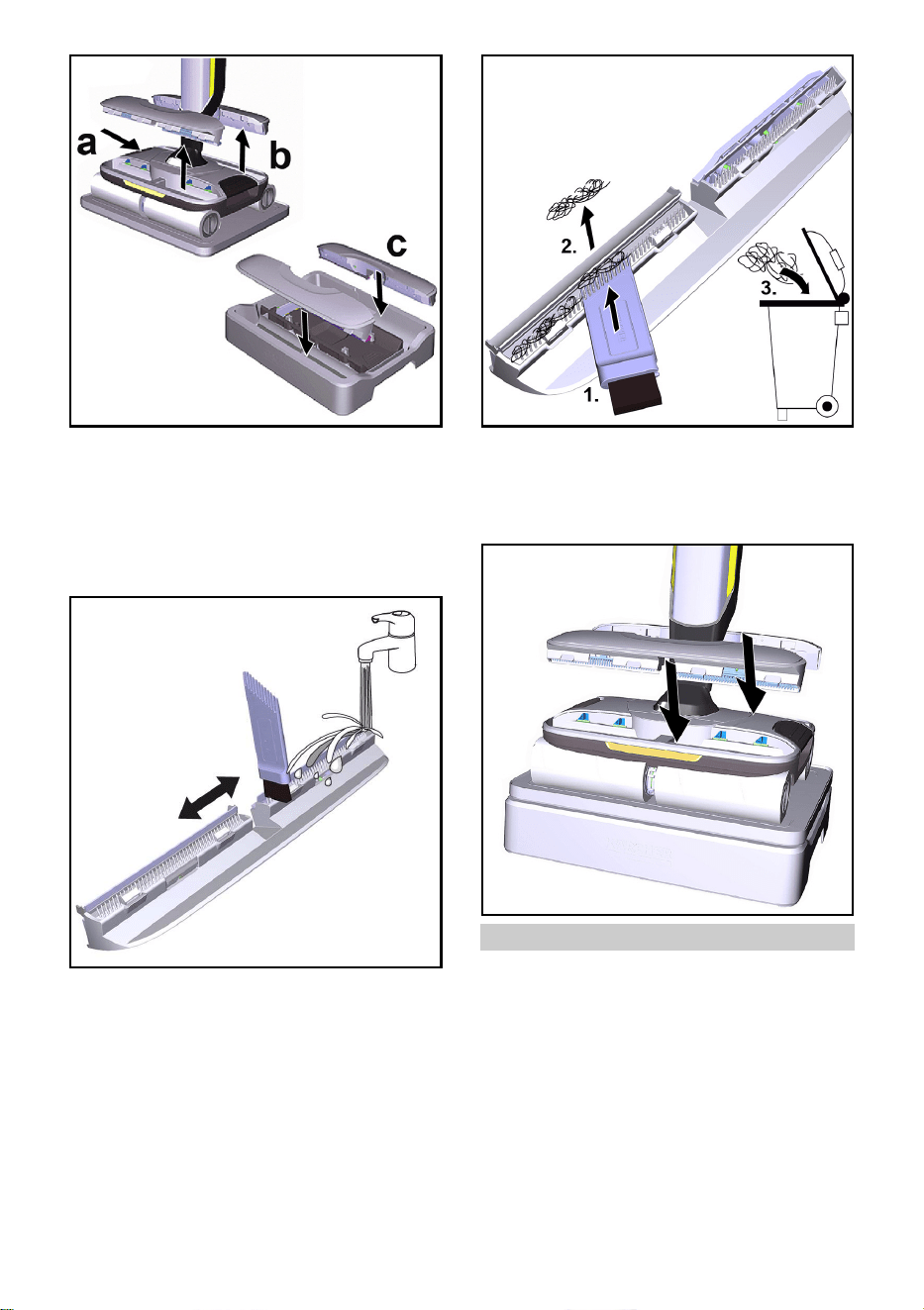 a
b
c

2.
3.
1.