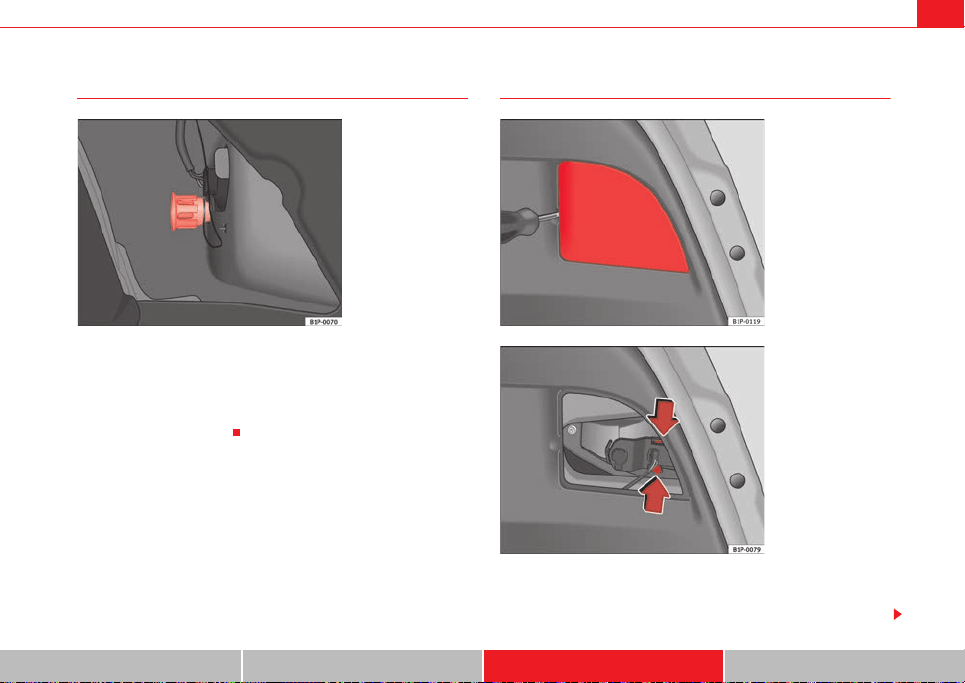 B1P-0070

B1P-0119

B1P-0079