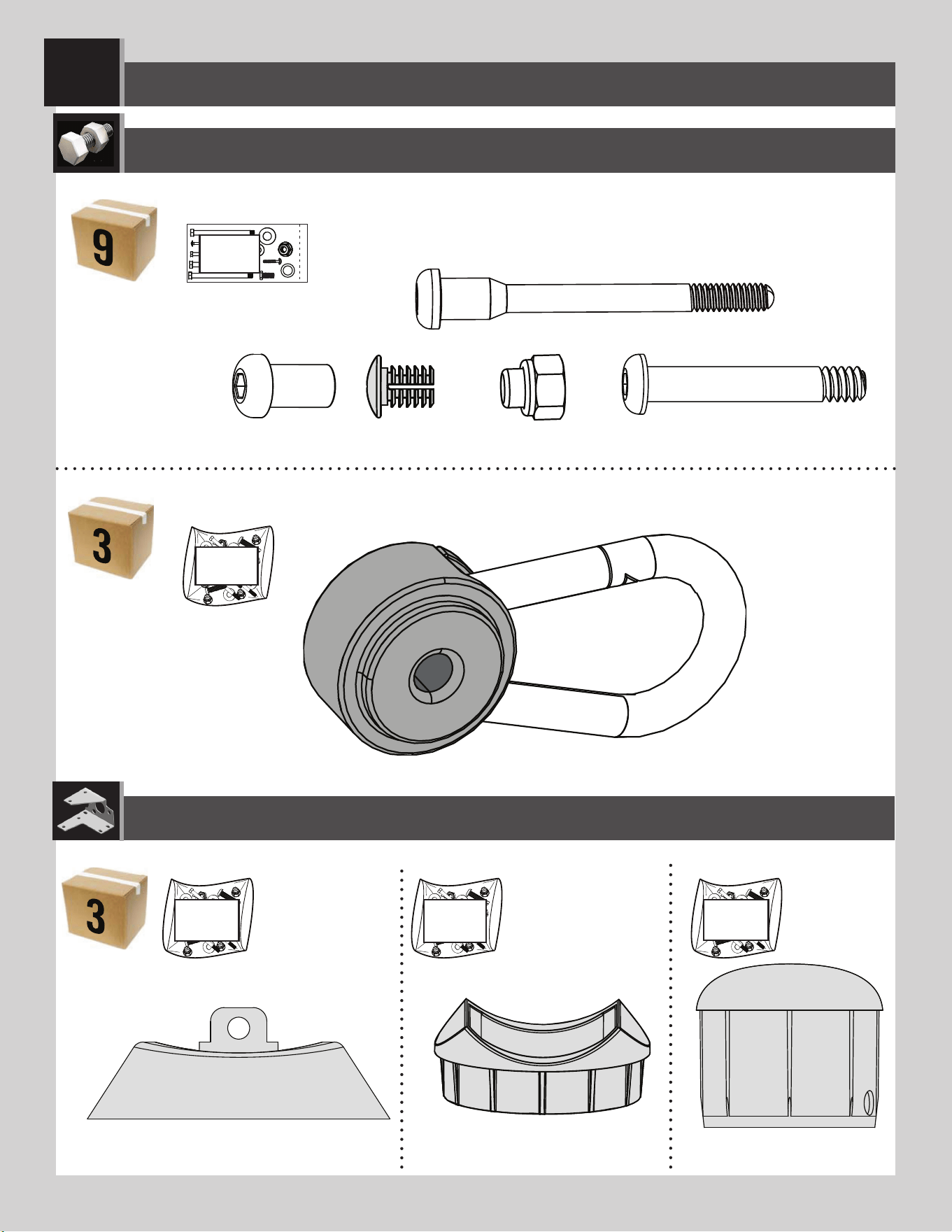 9

3

3