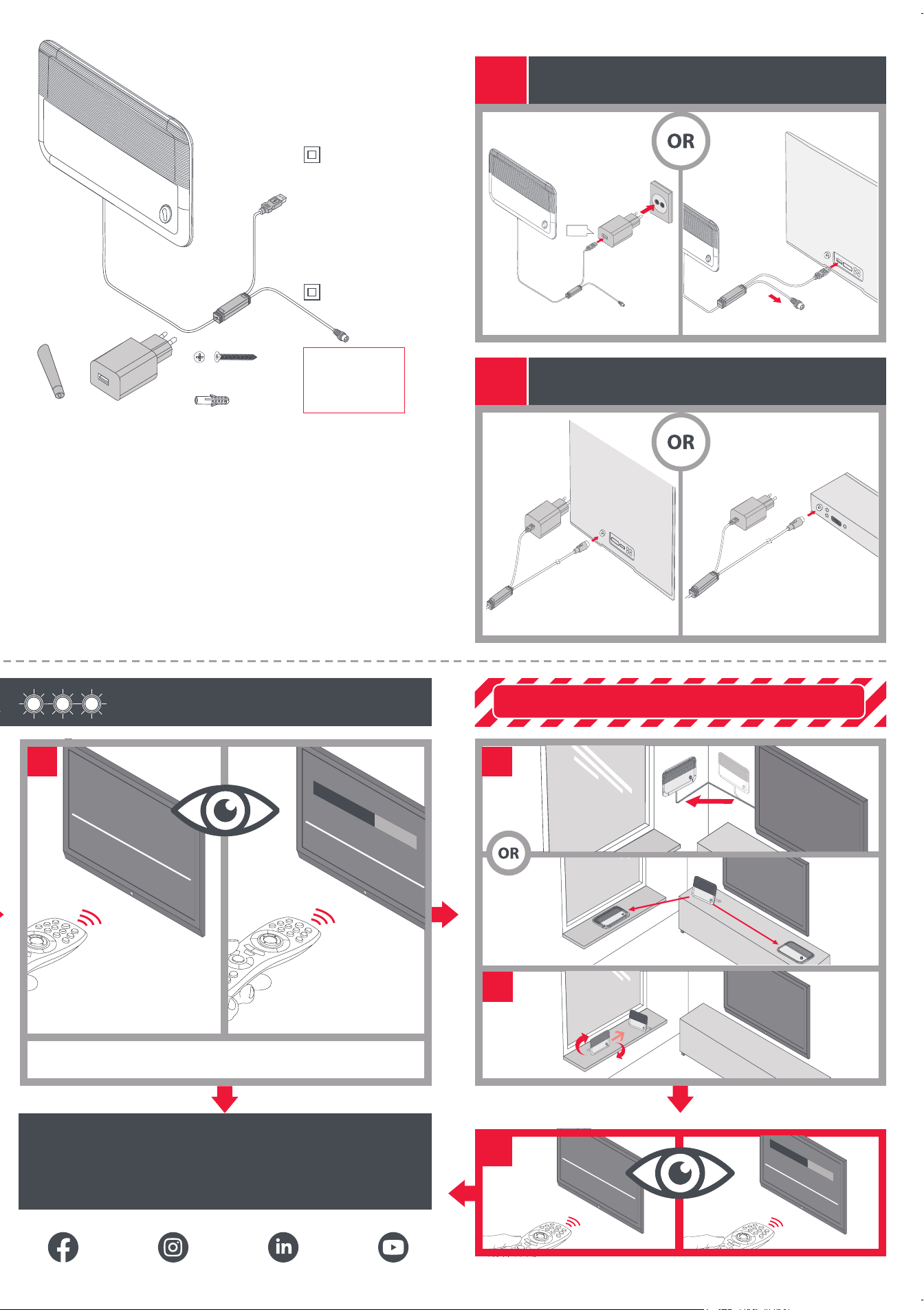 OR

OR

OR