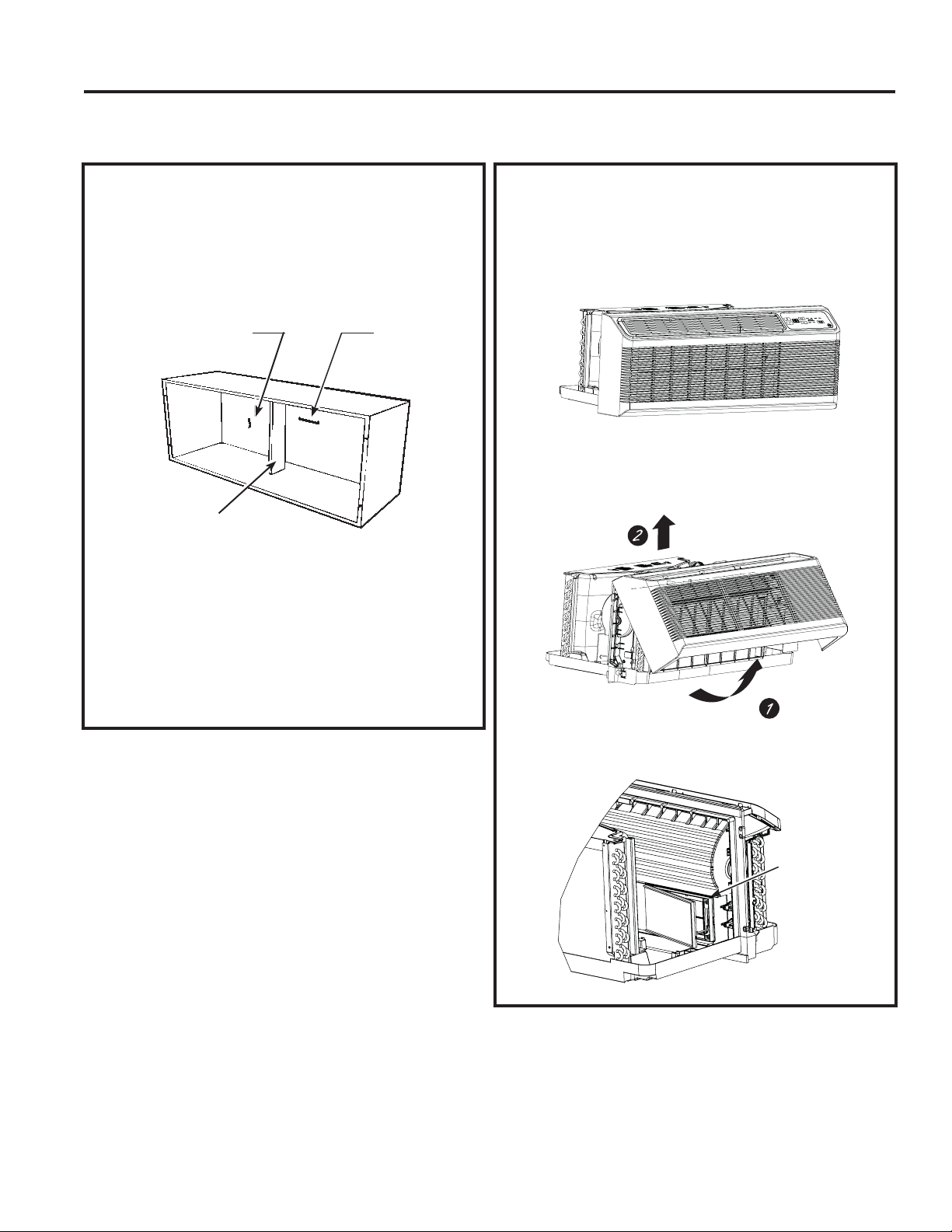 2

1