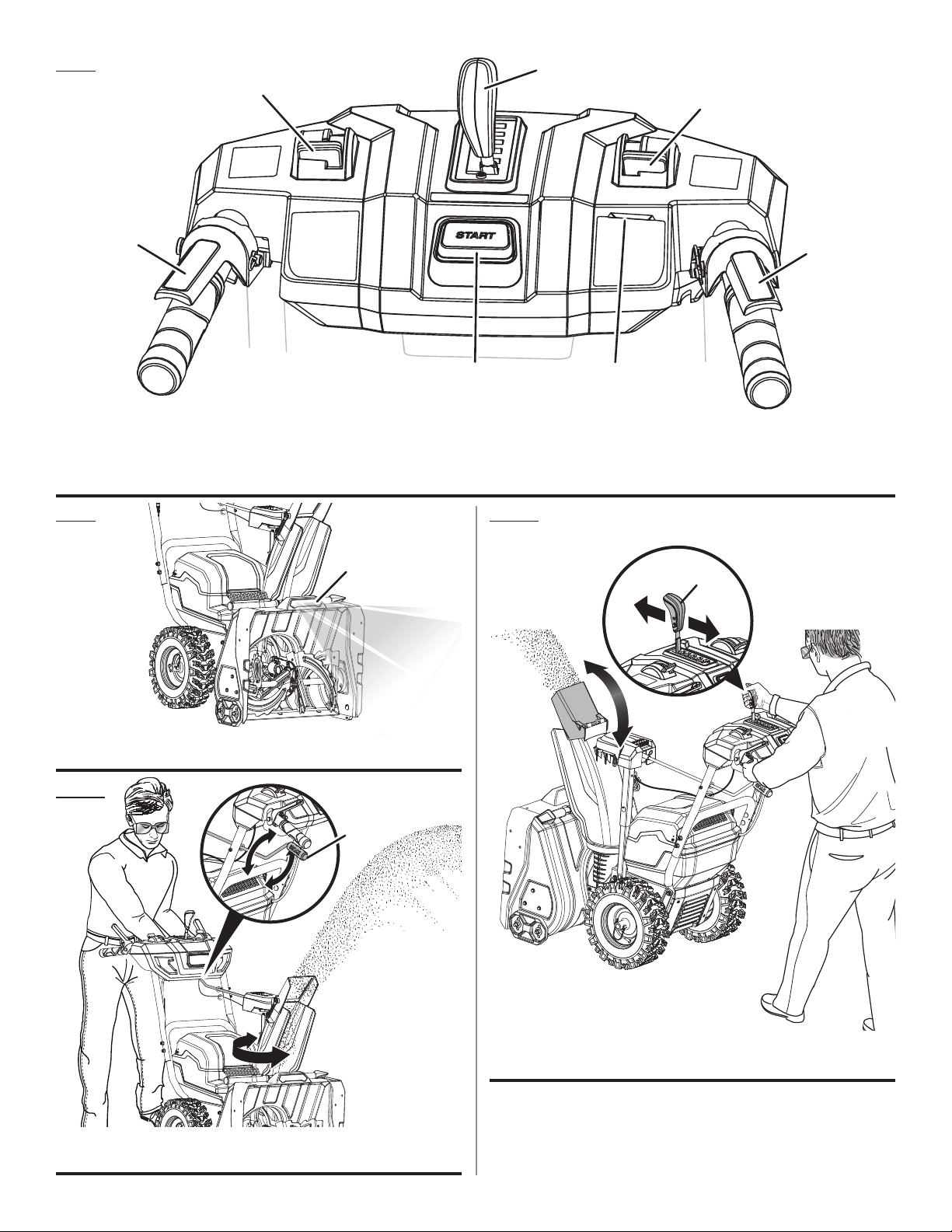 START