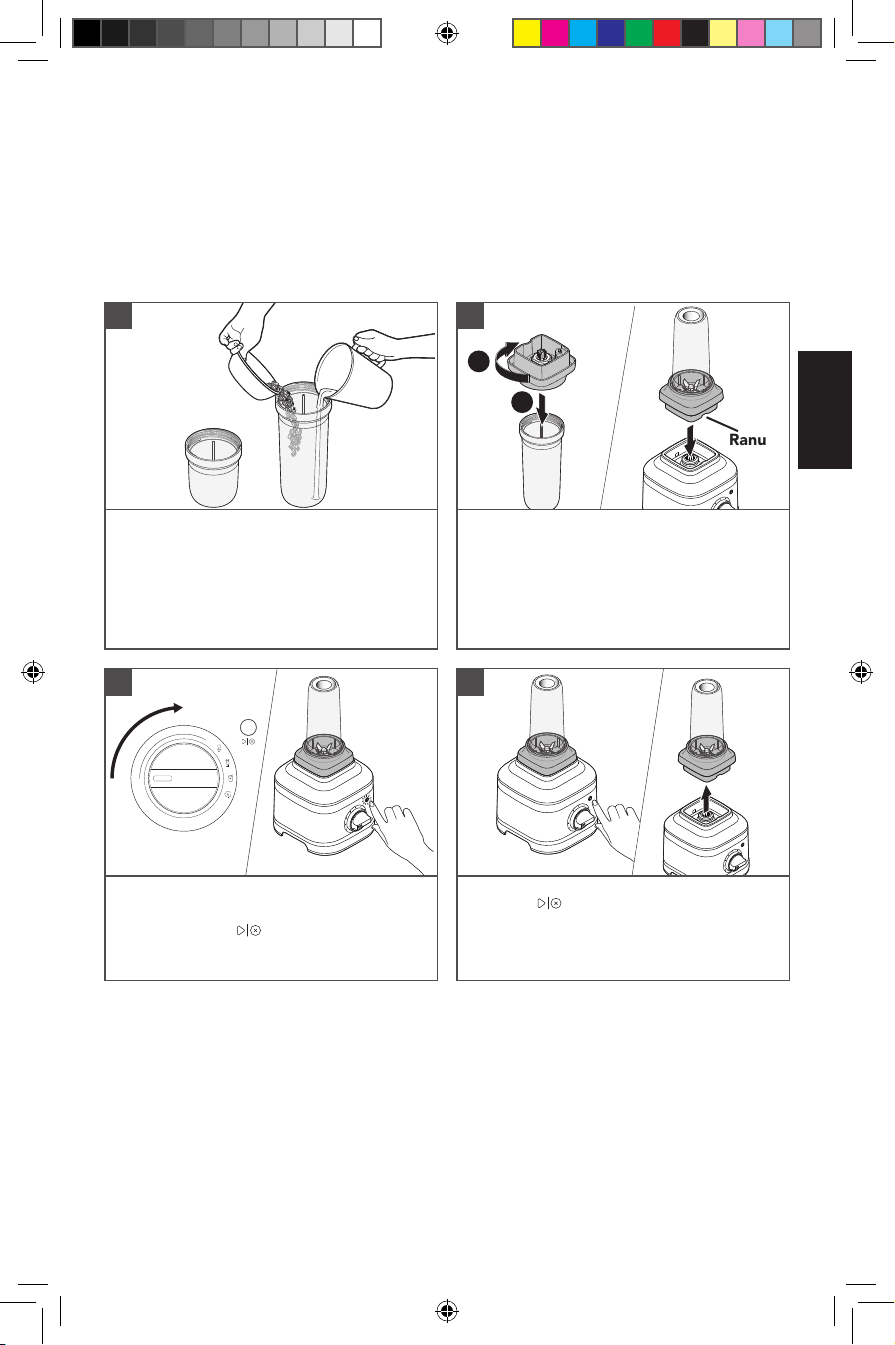 Ranu