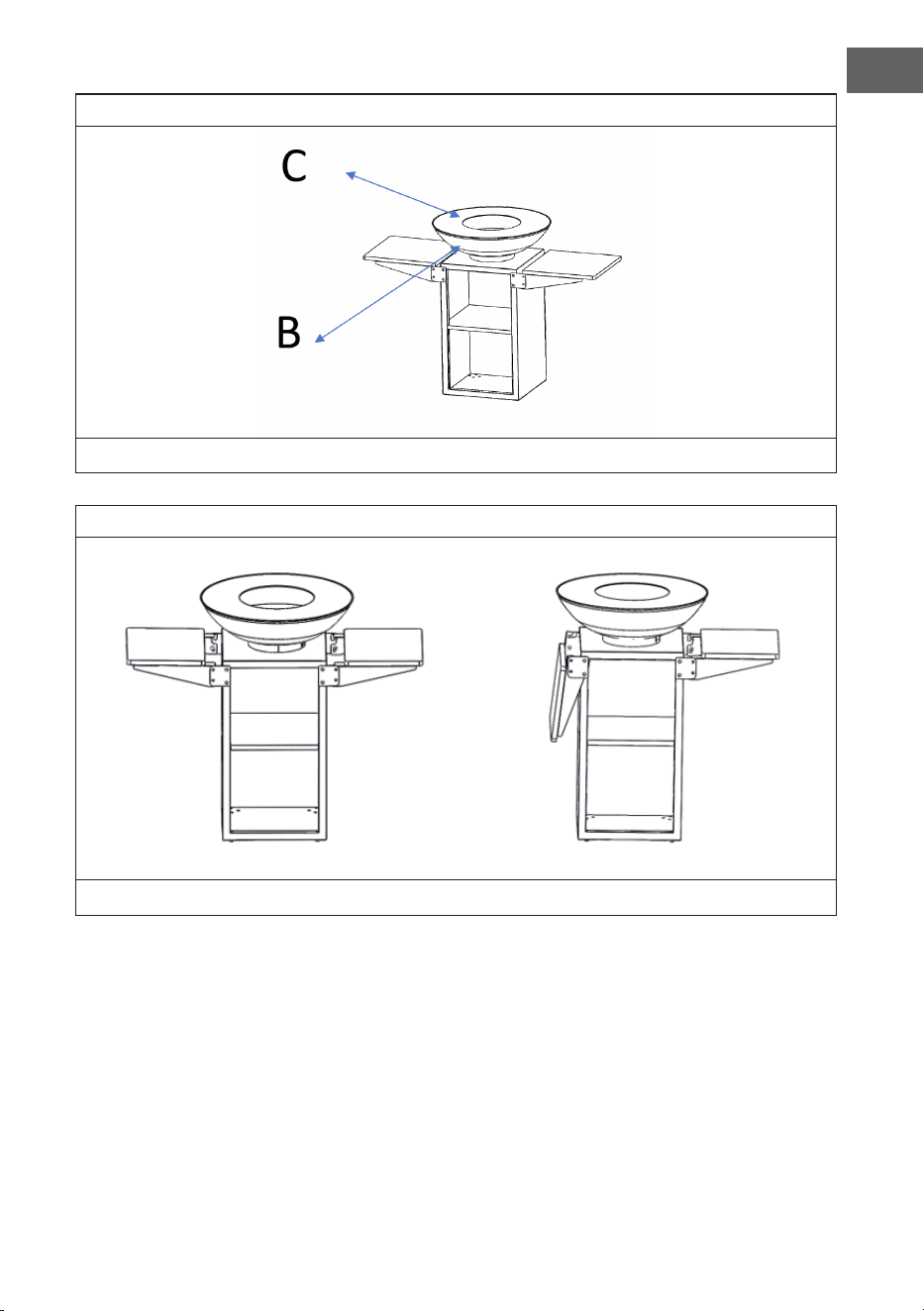 C

B