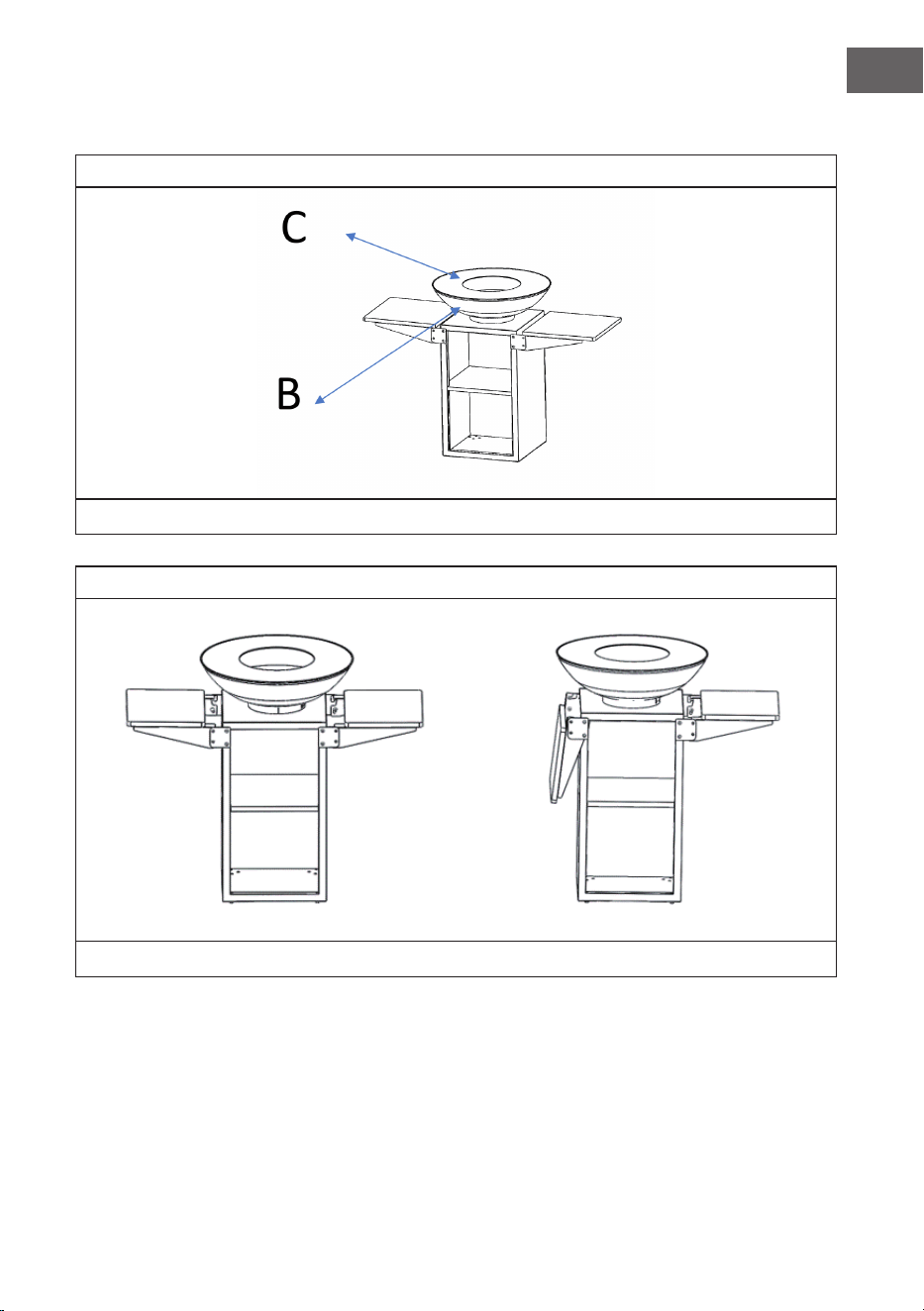 C

B