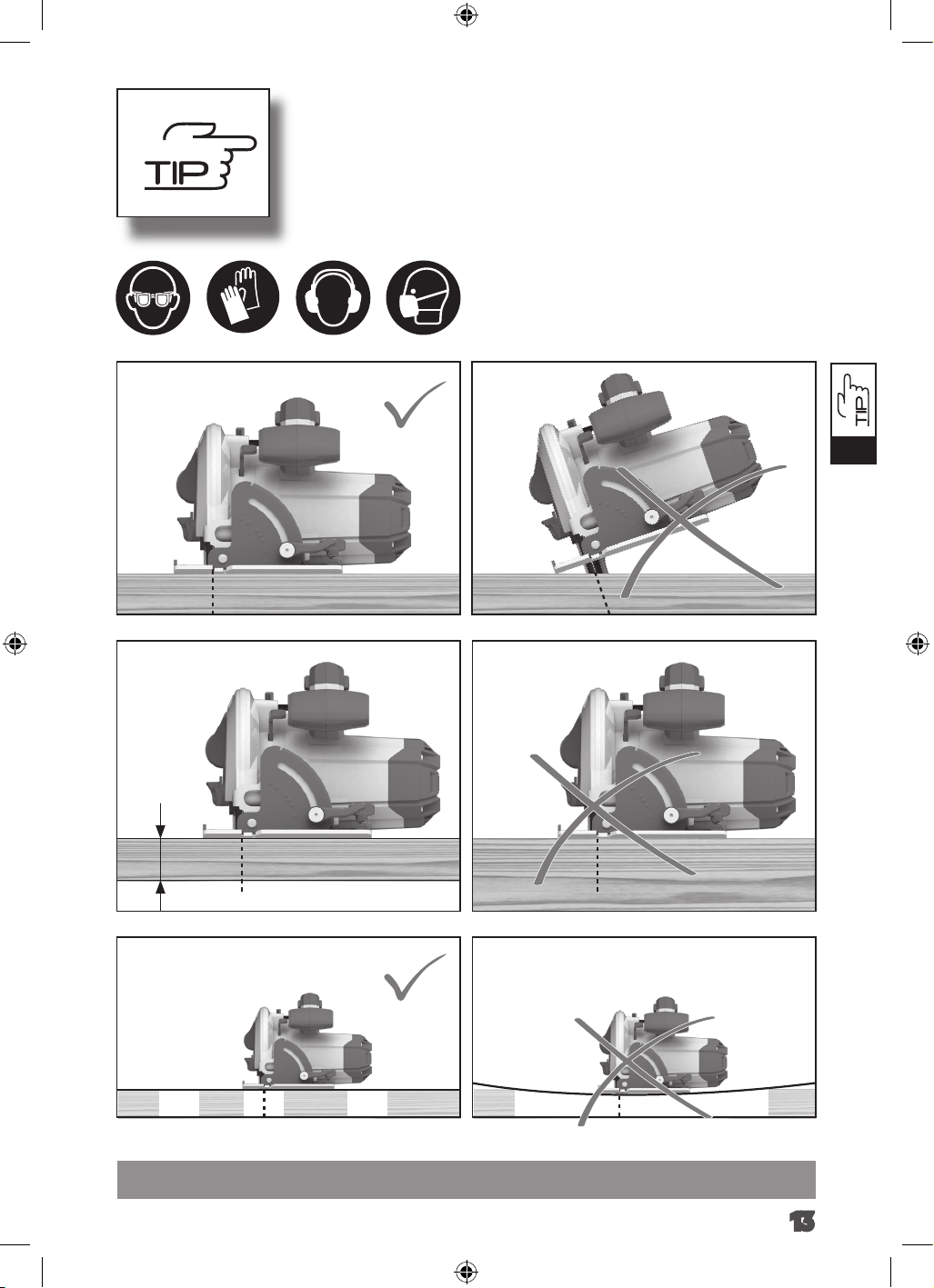 TIP

TIP

13