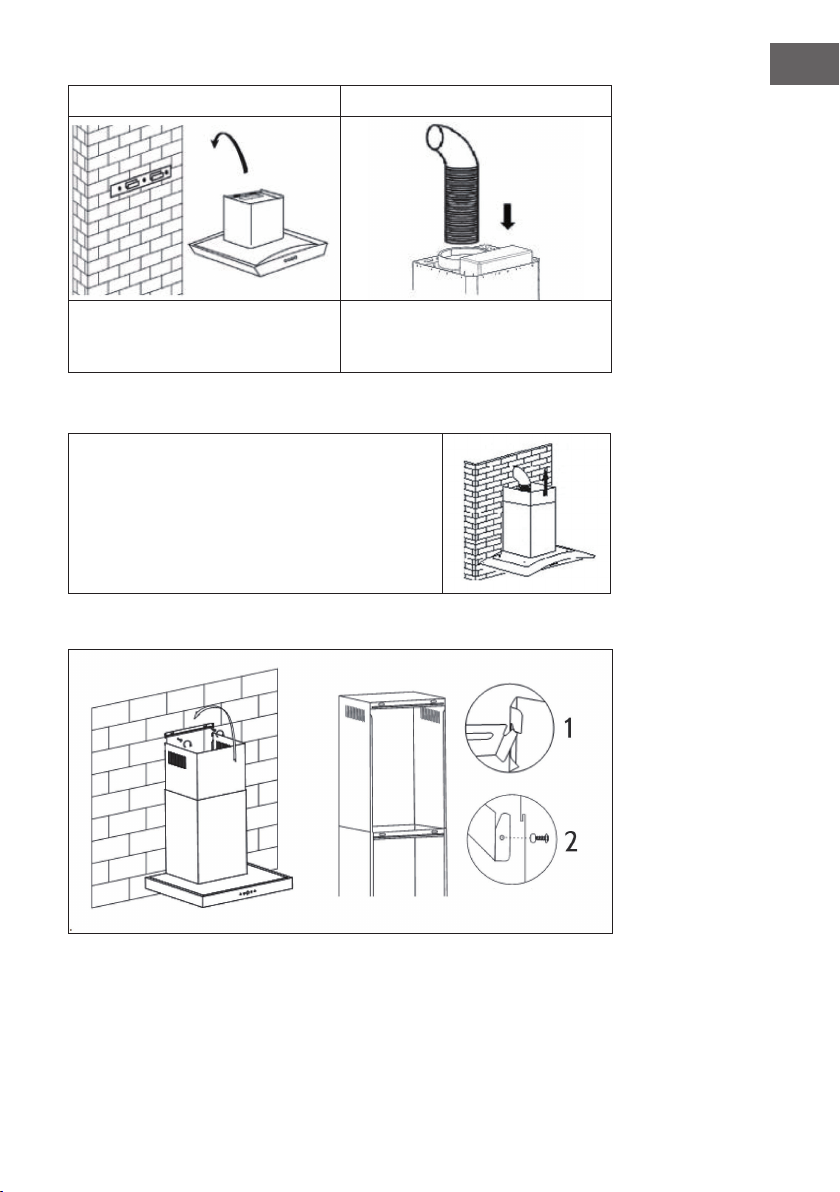 1
2