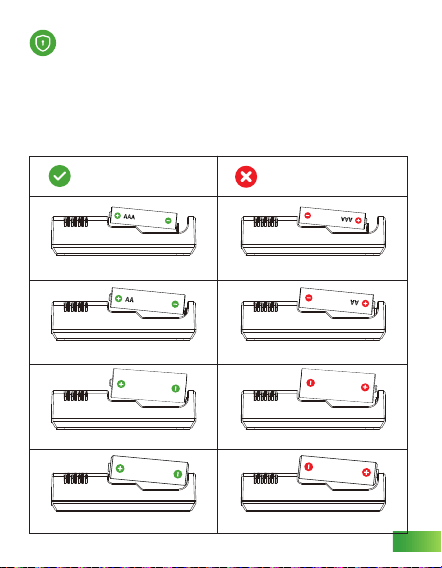 AAA

AAA

AA

AA