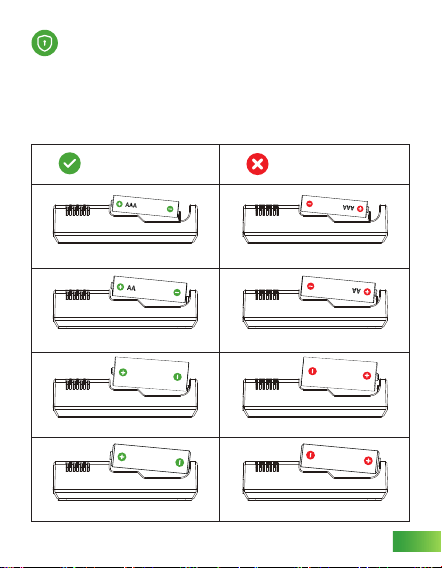 AAA

AAA

AA

AA