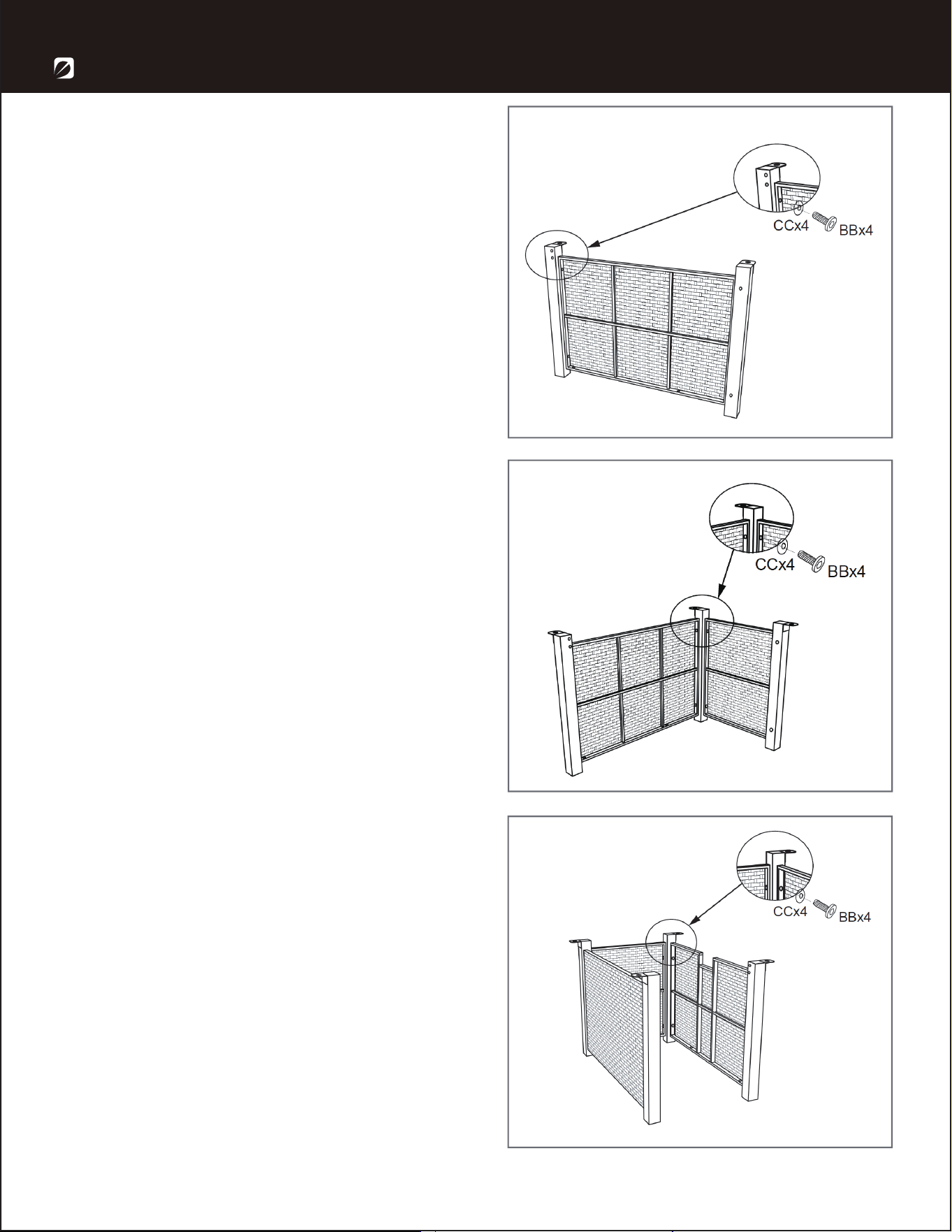 CCx4 BBx4

CCx4 BBx4

CCx4 BBx4