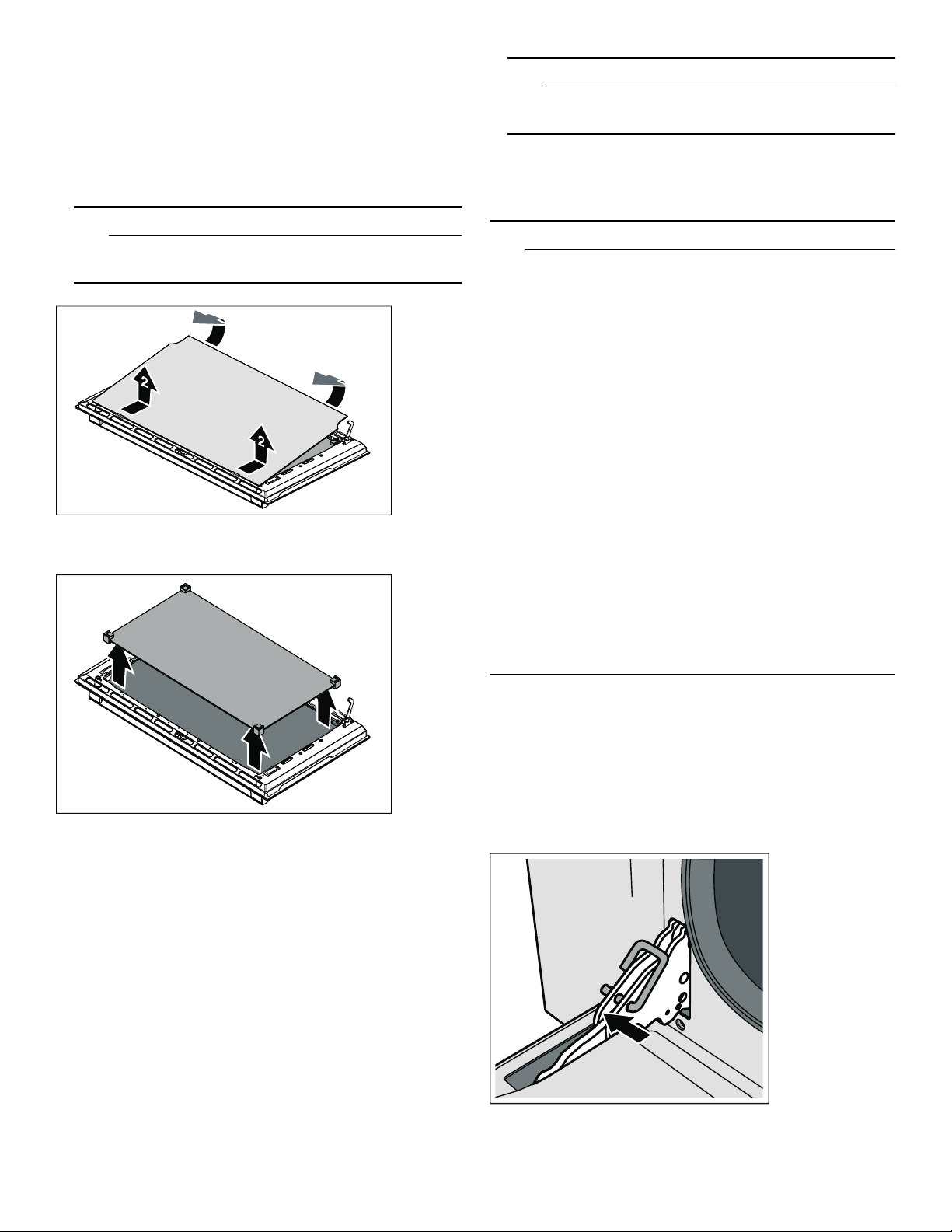 2
2