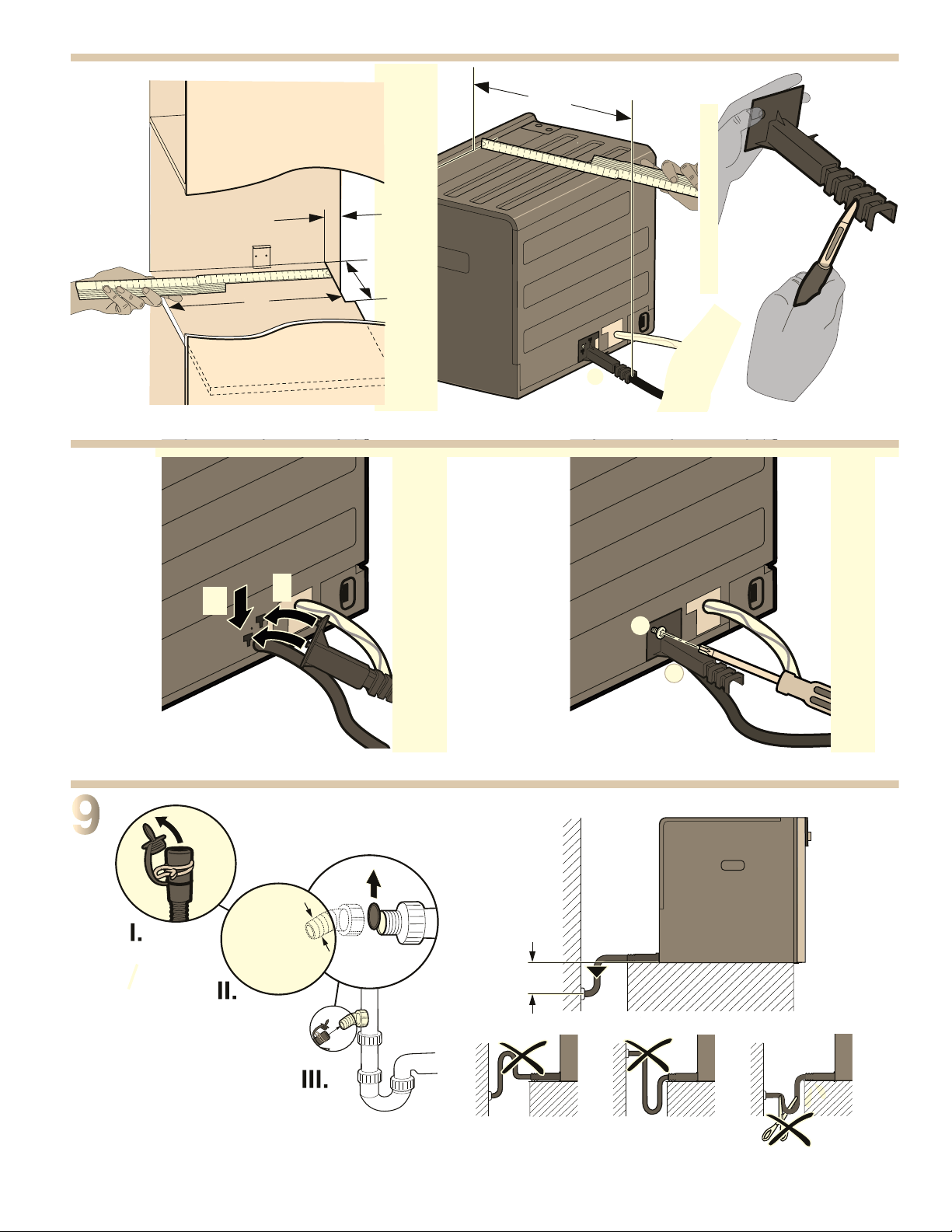 9

I.

II.

III.