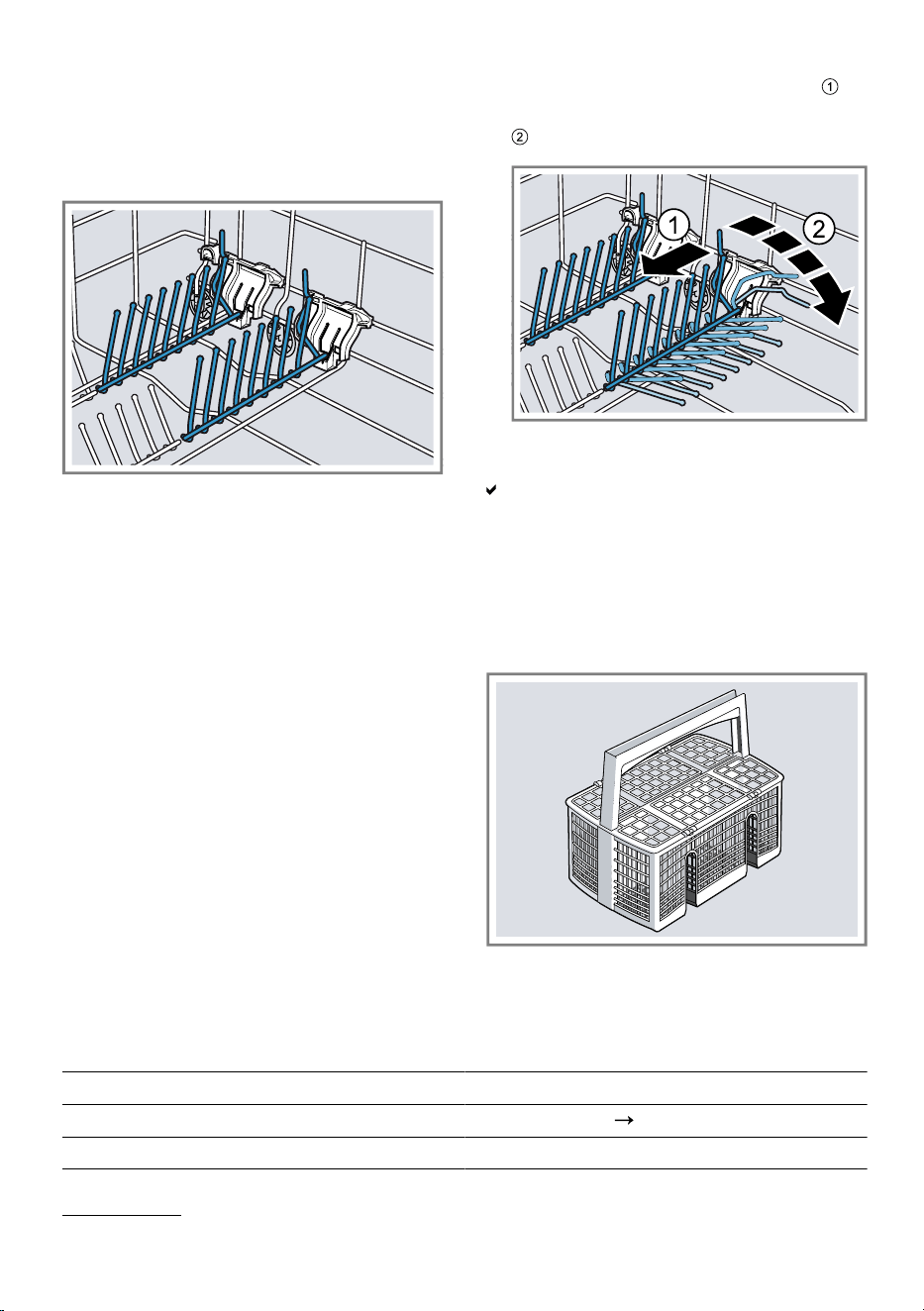 ①

②

1

2

✔

→