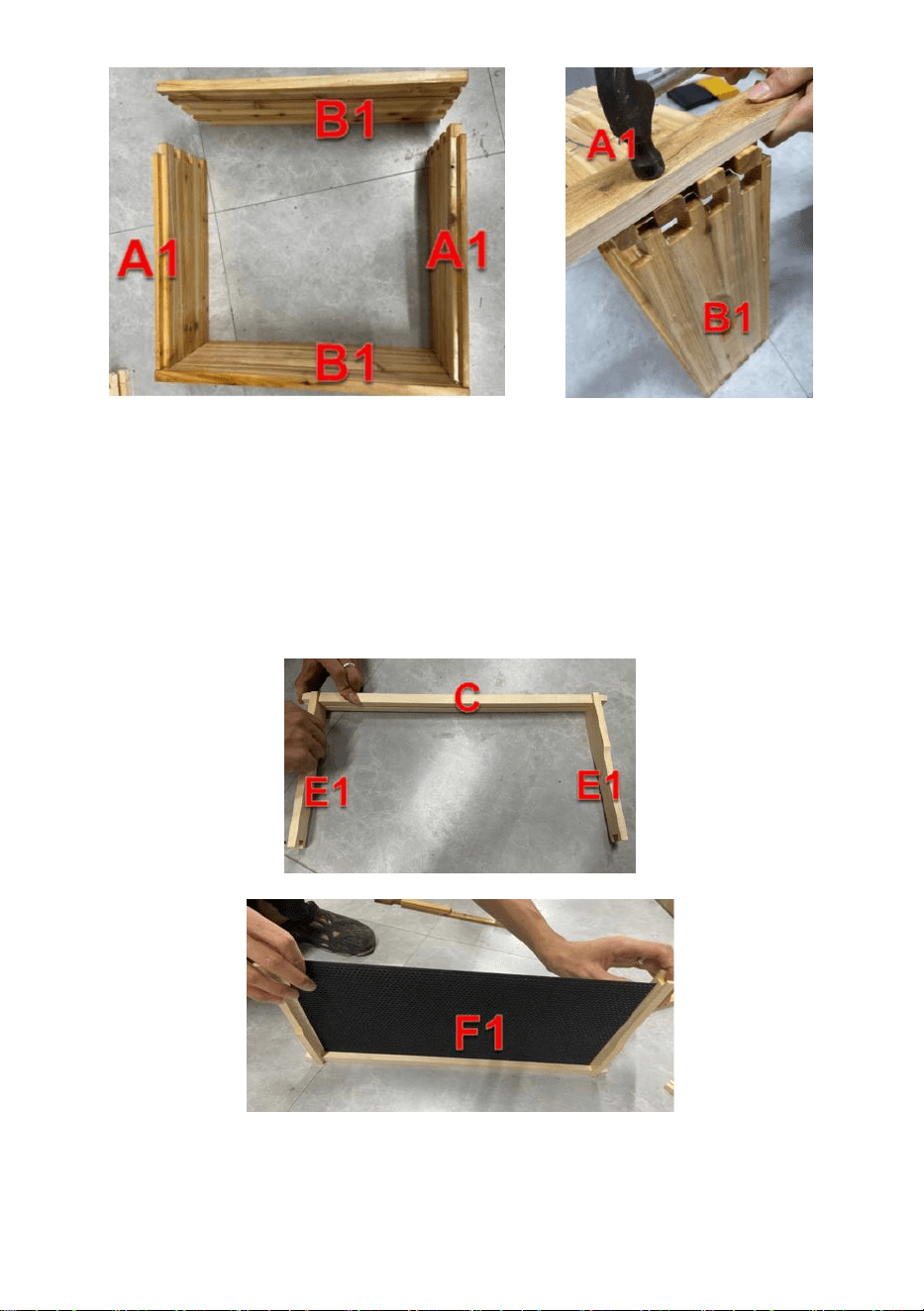 B1
A1
A1
B1

A1
B1

C
E1
E1

F1