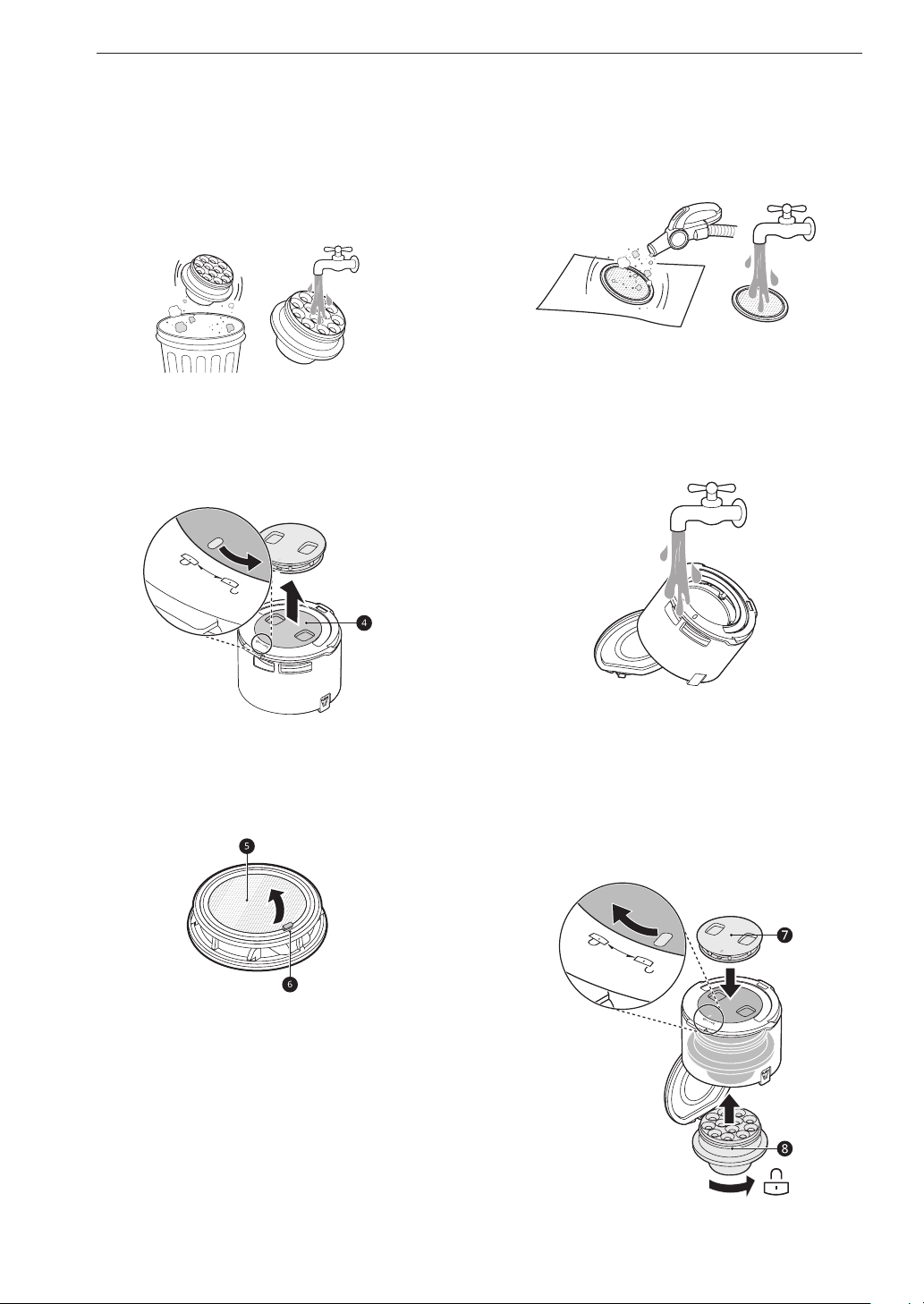 4

5

6

7

8